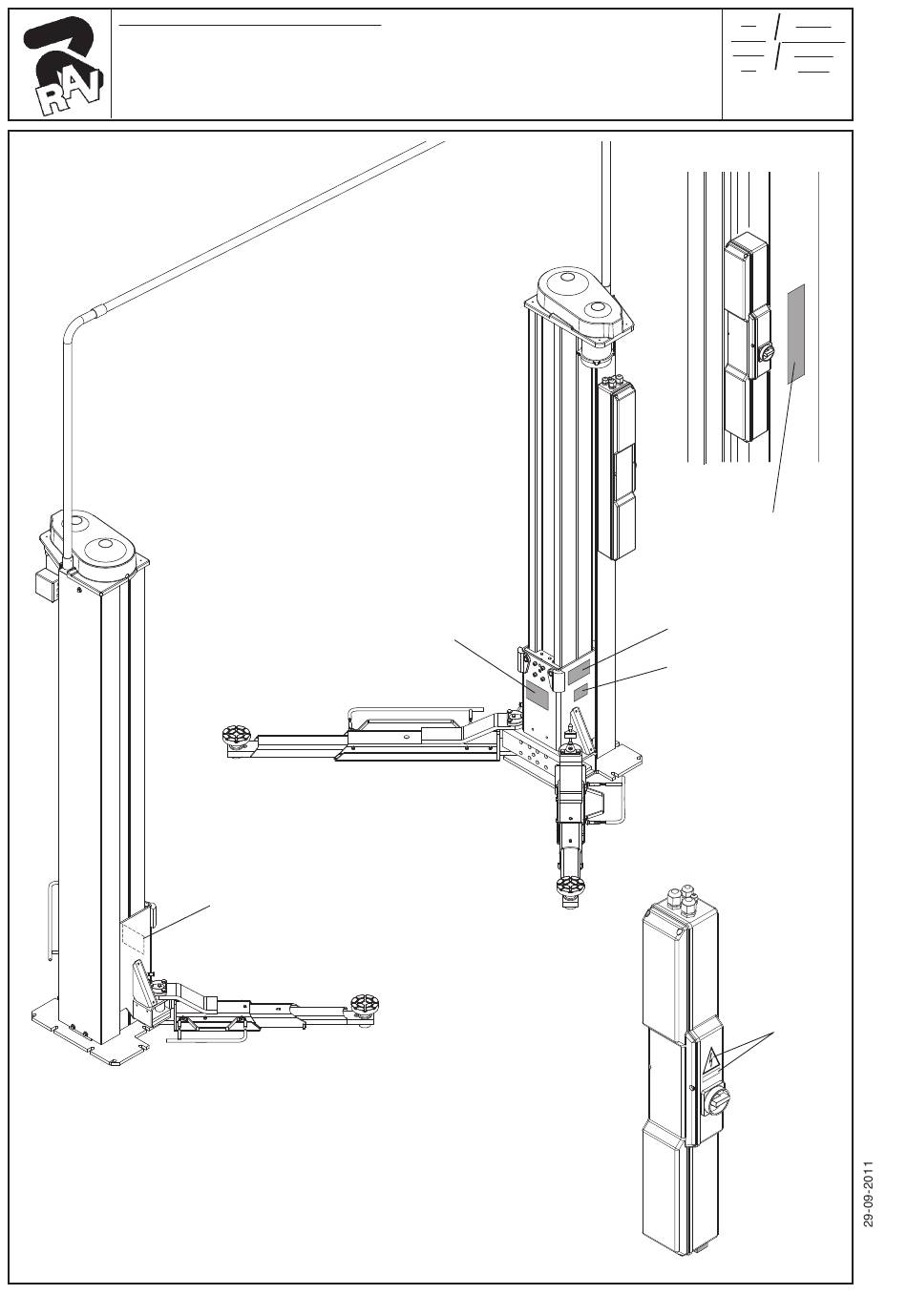 RAV

29-09-2011