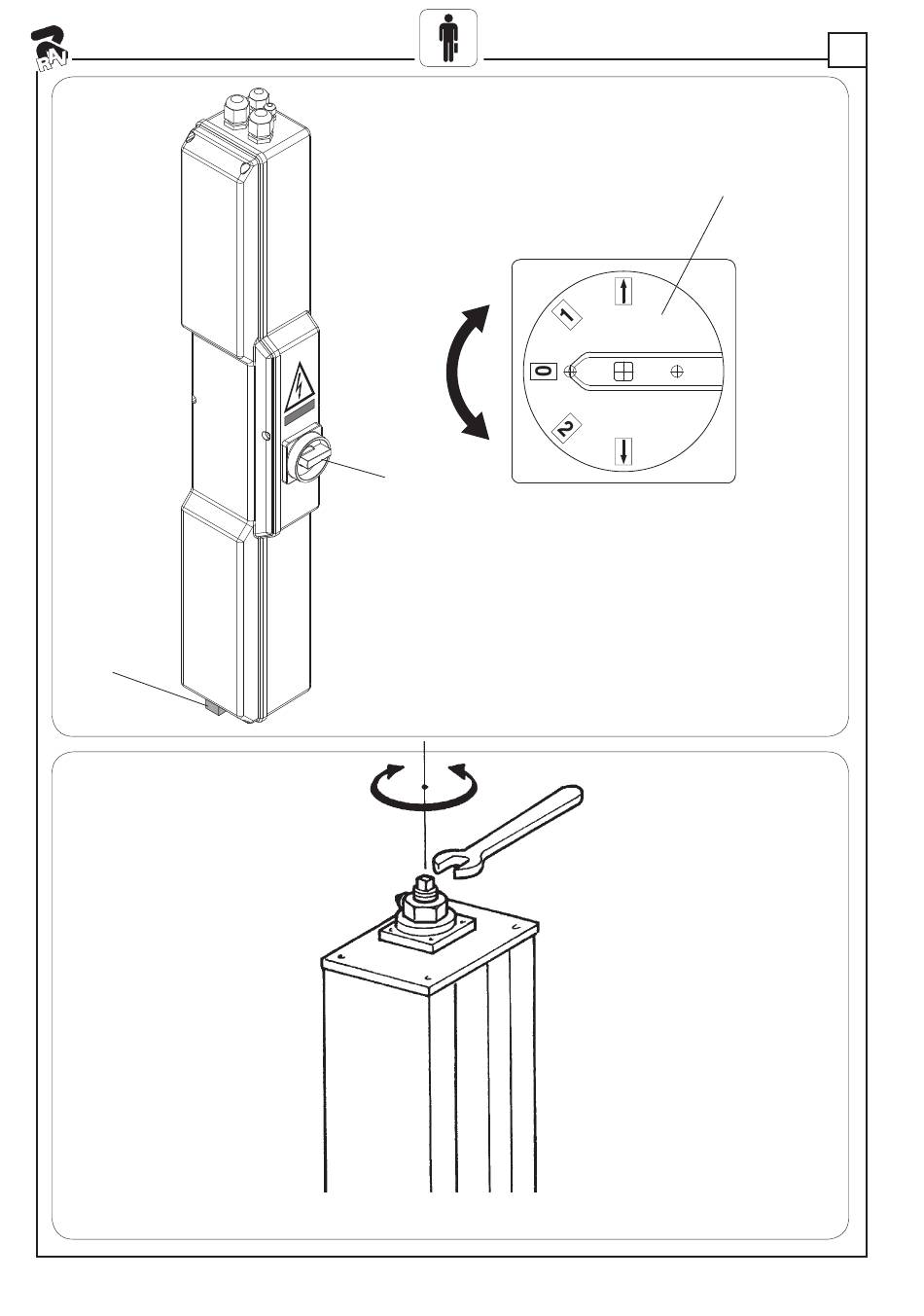 RAV

1

0

2