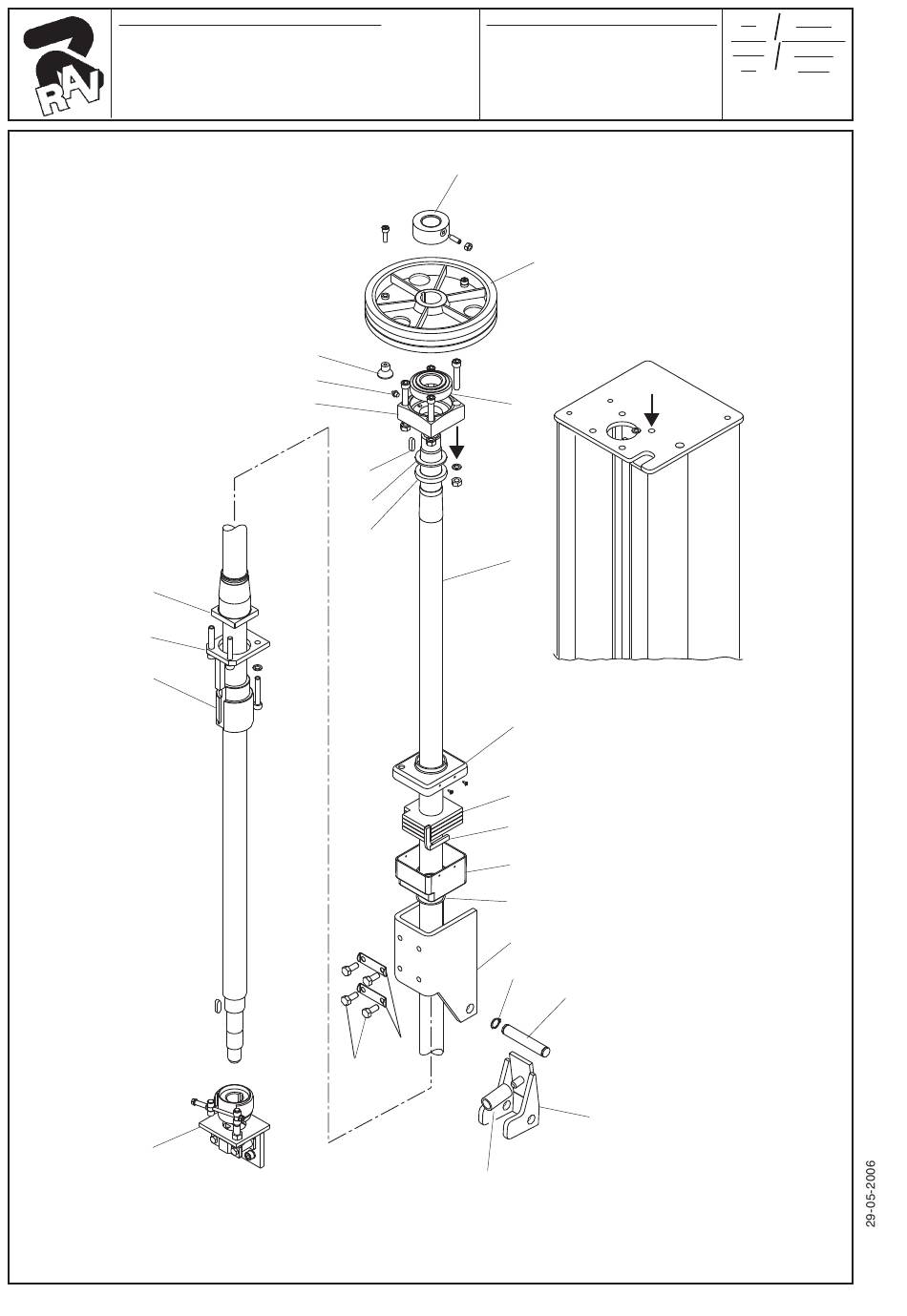 RAV

29-05-2006