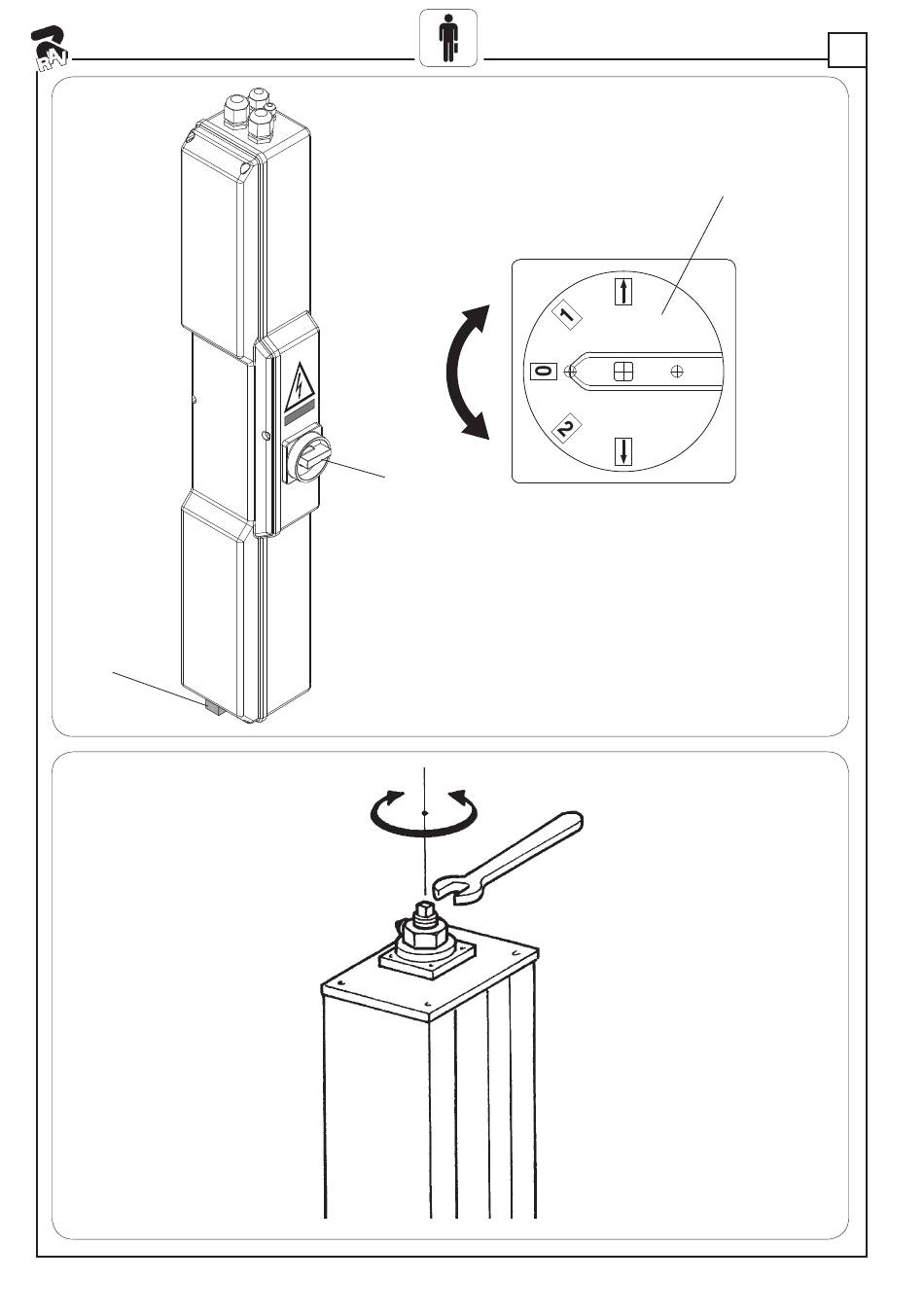 RAV

1

0

2