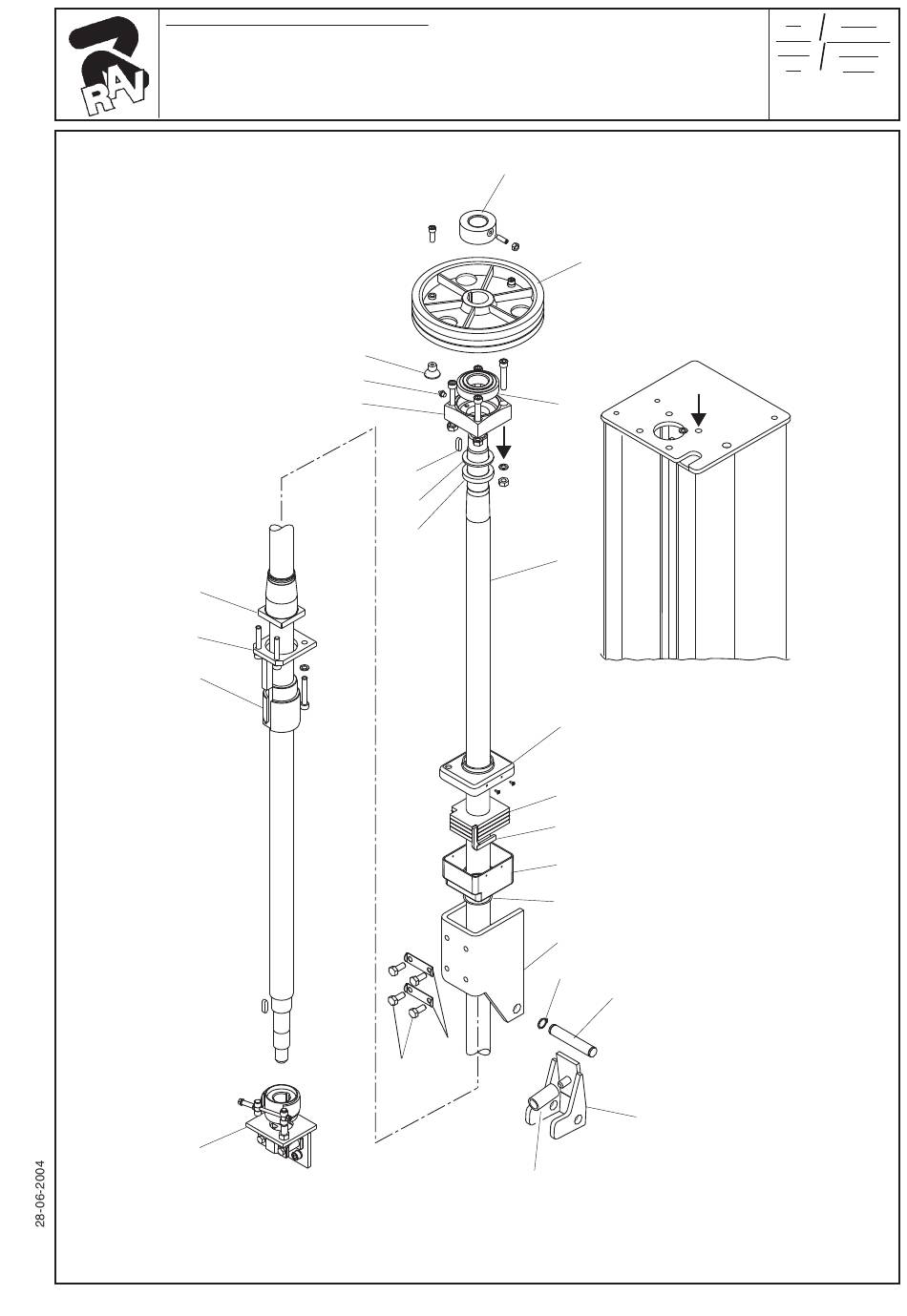 RAV

28-06-2004