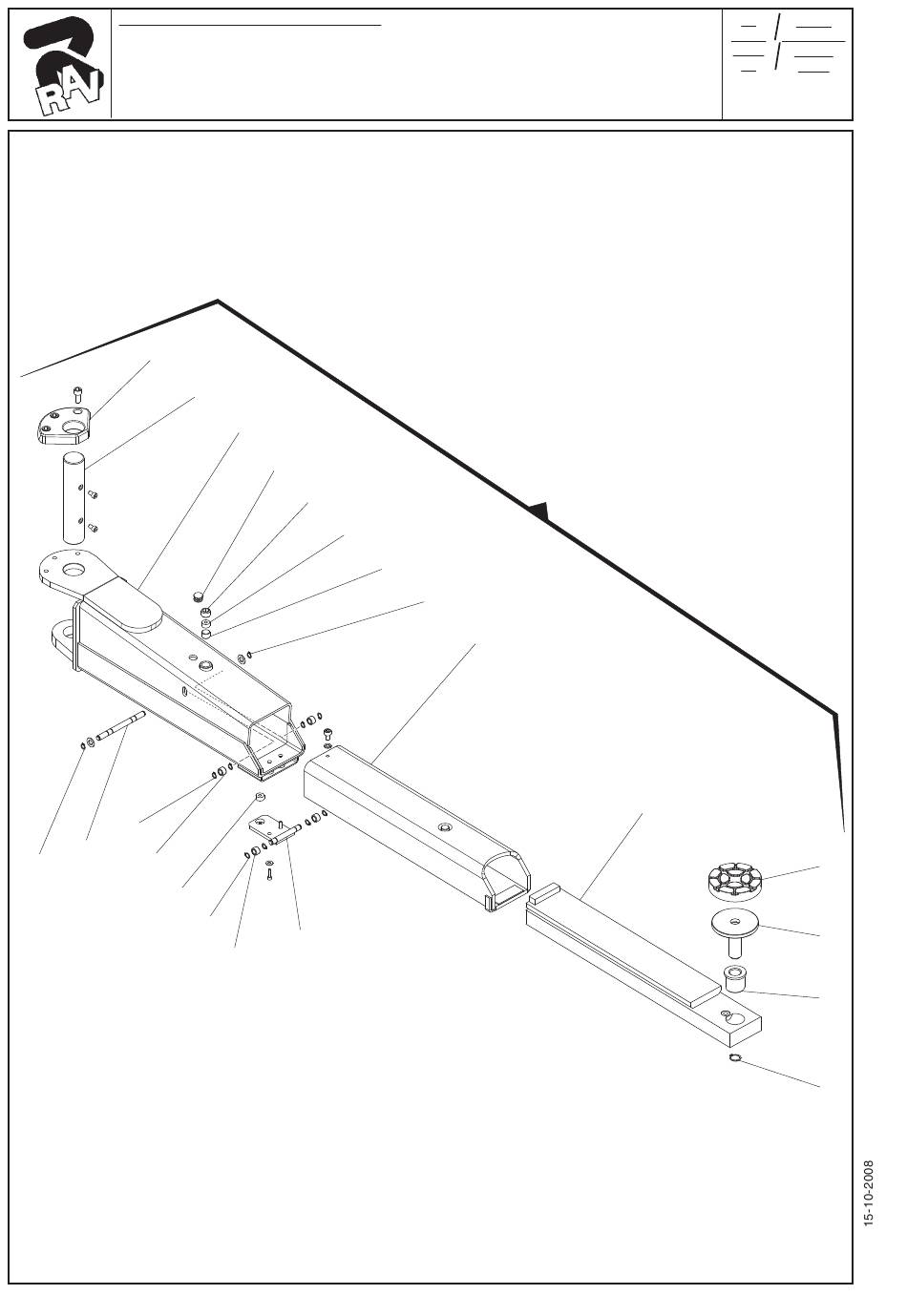 RAV

15-10-2008