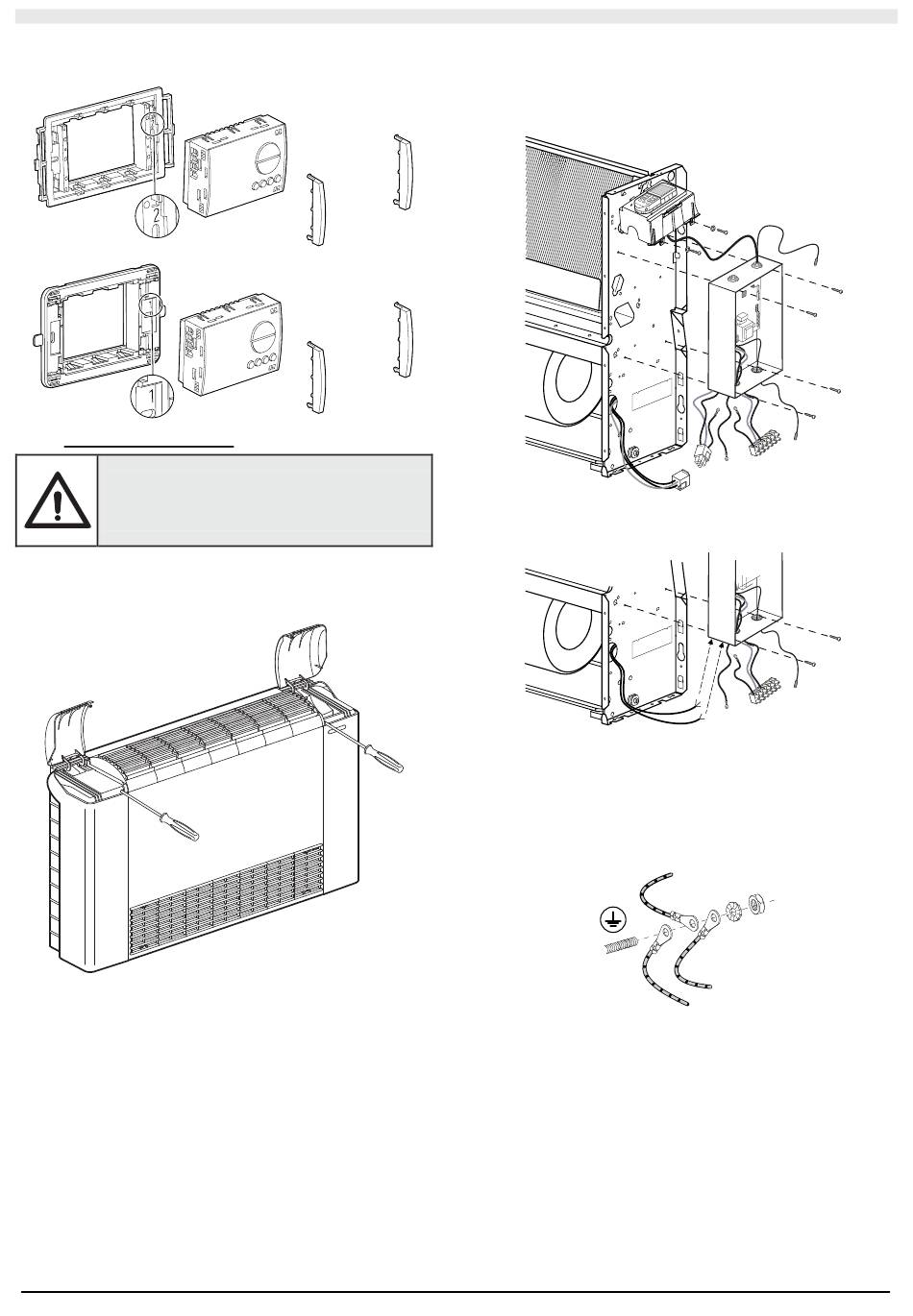 2

1