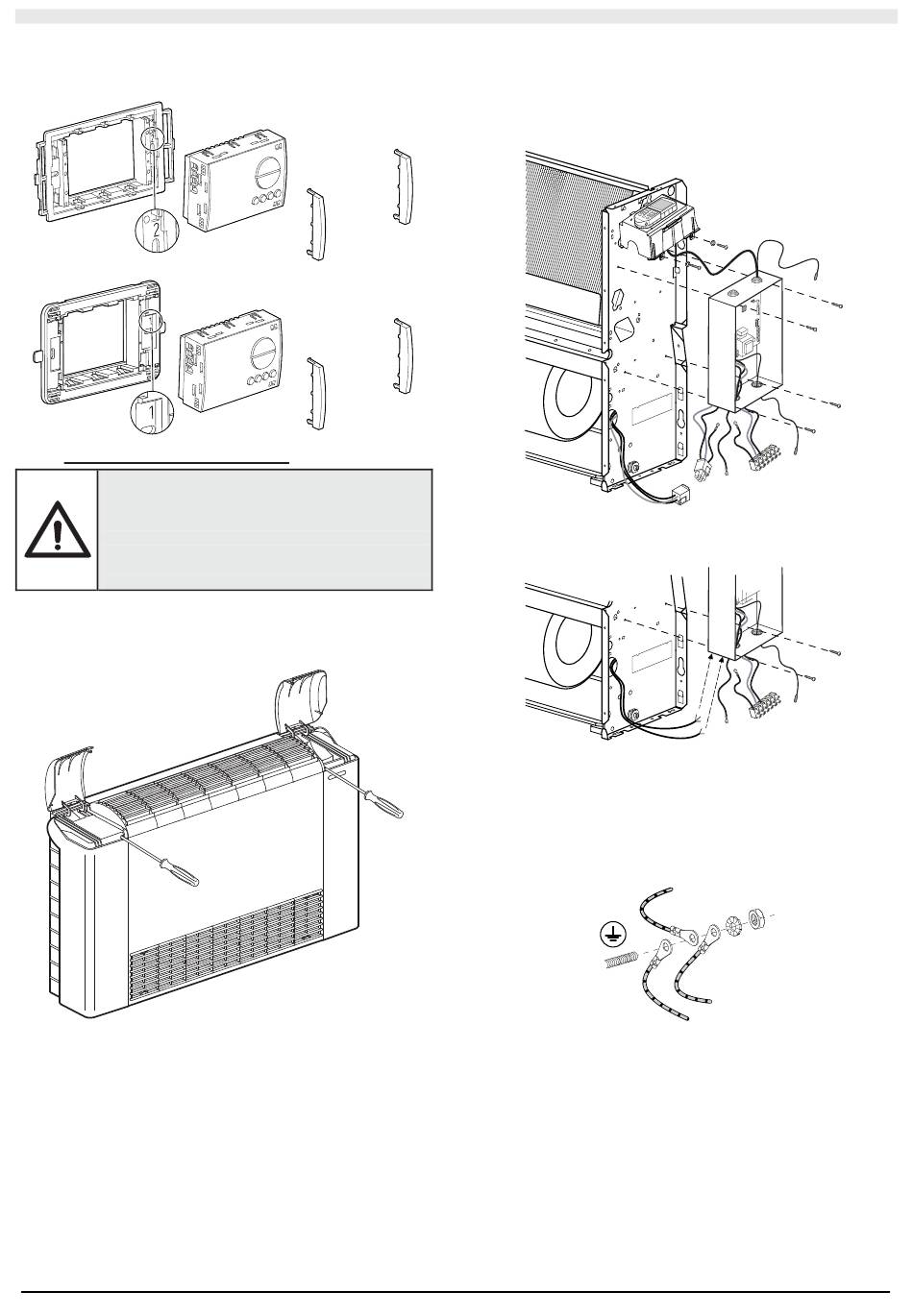 2

1