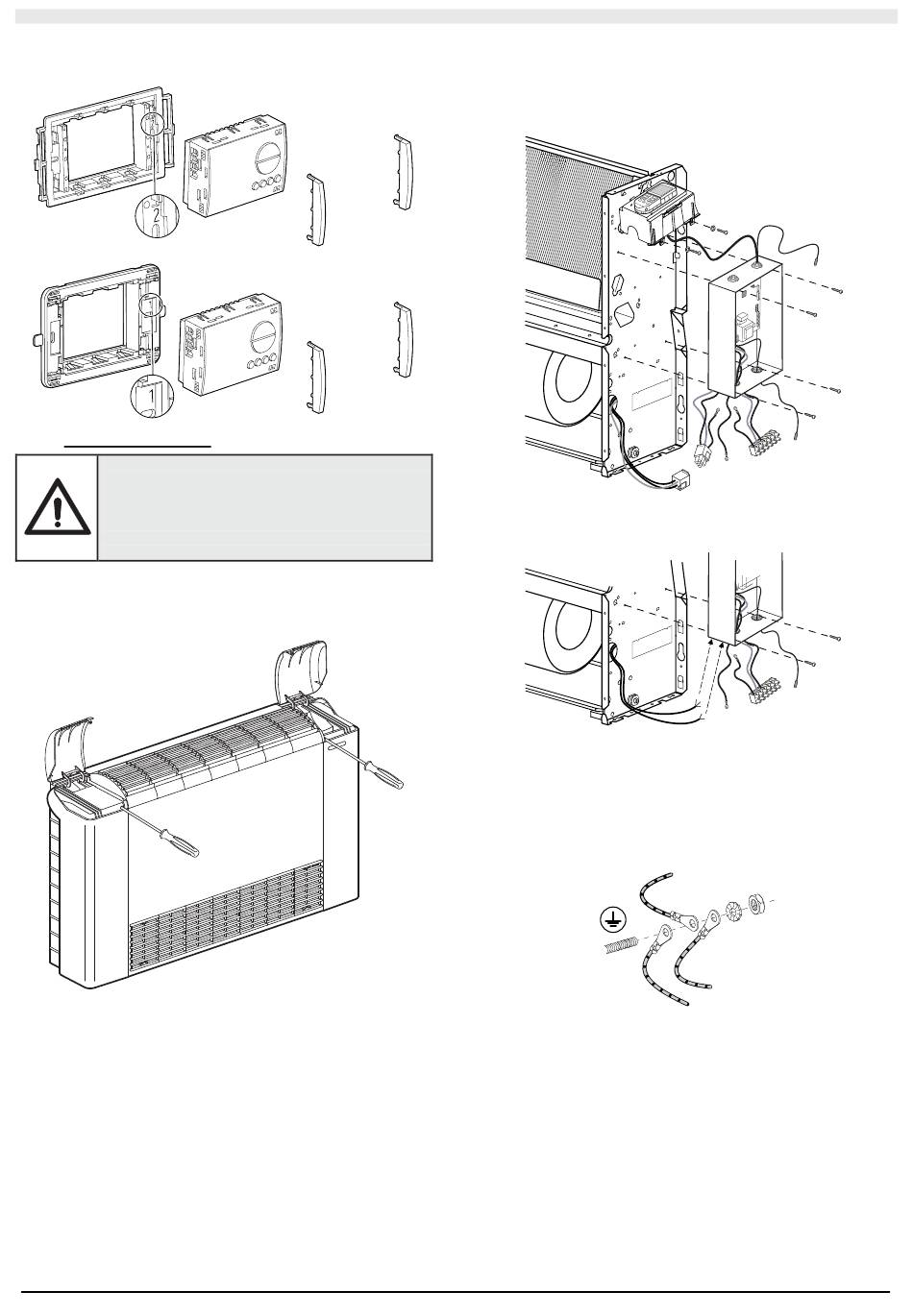 2

1