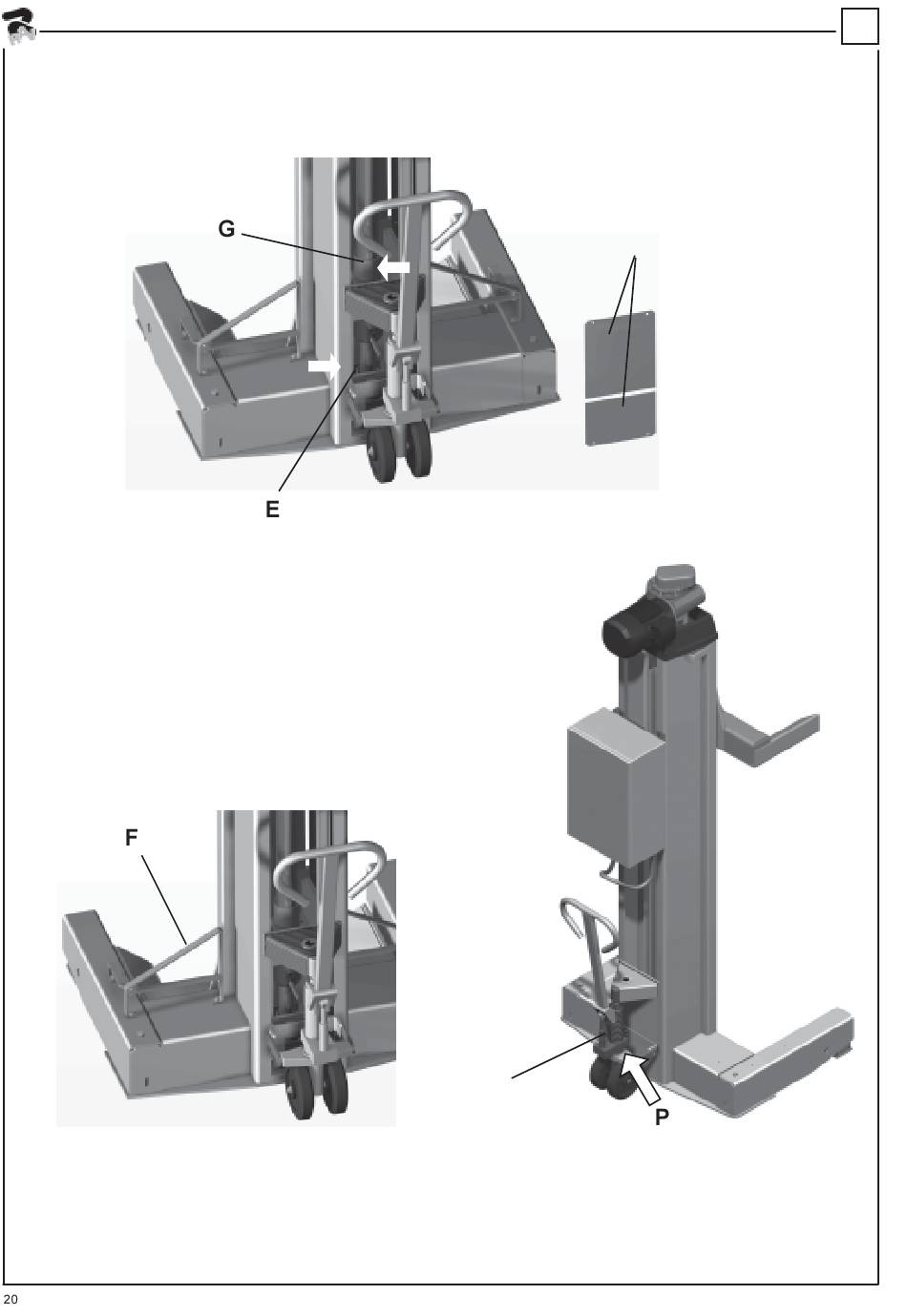 G

E

F

P

20