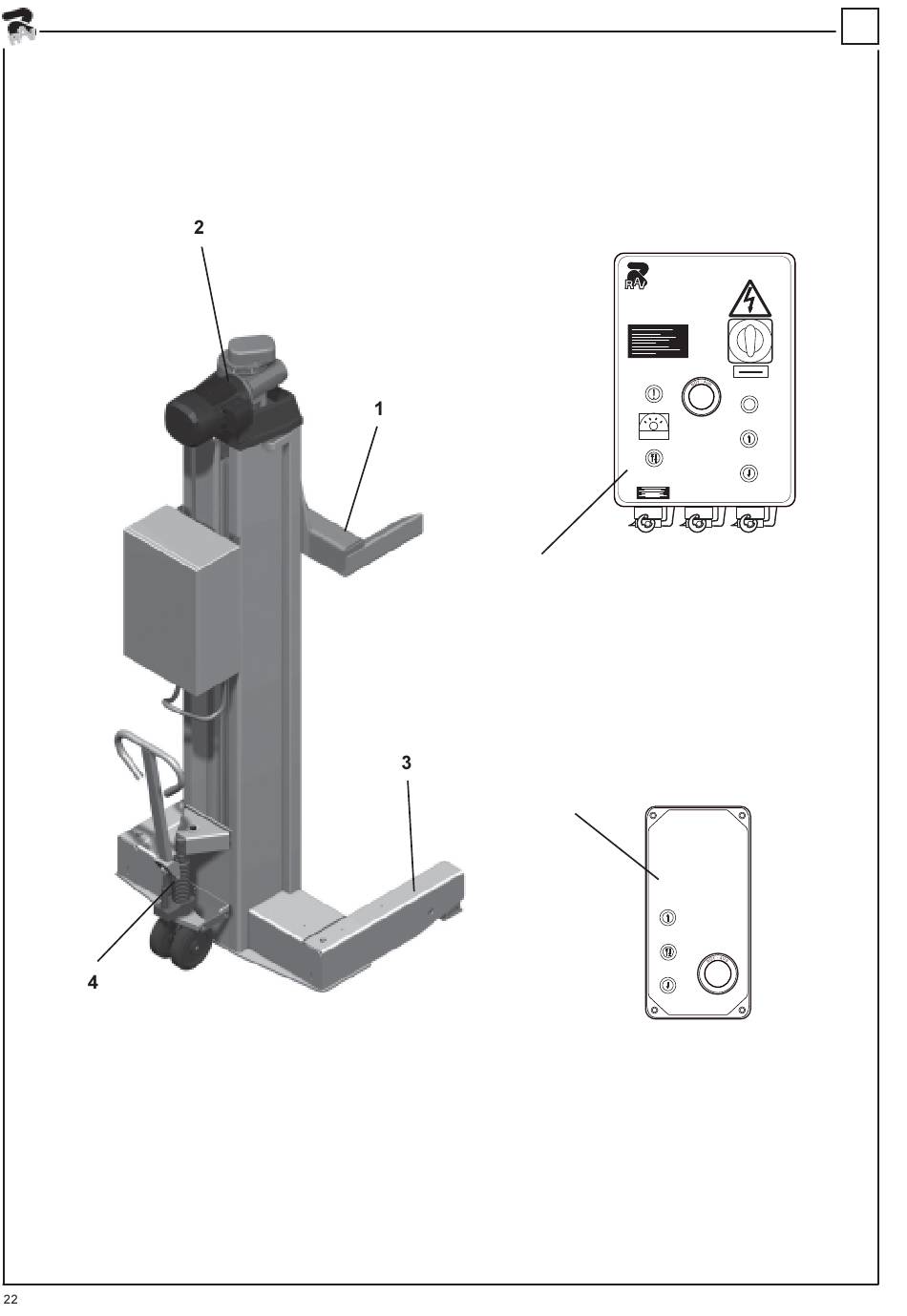 2

1

RAV

3

4

22