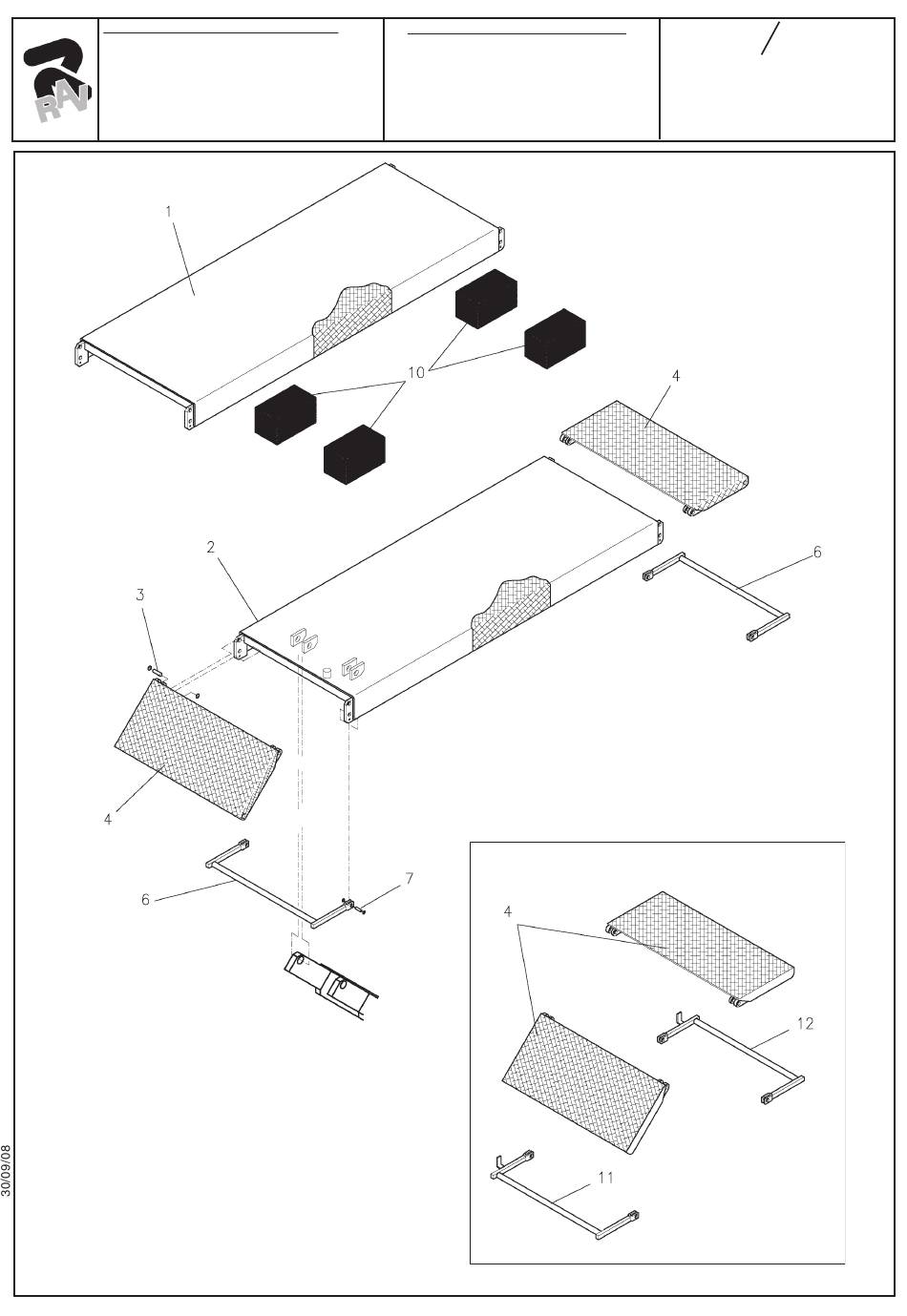 RAV

/

1

10

4

2

6

3

4

6

7

4

12

11

30/09/08