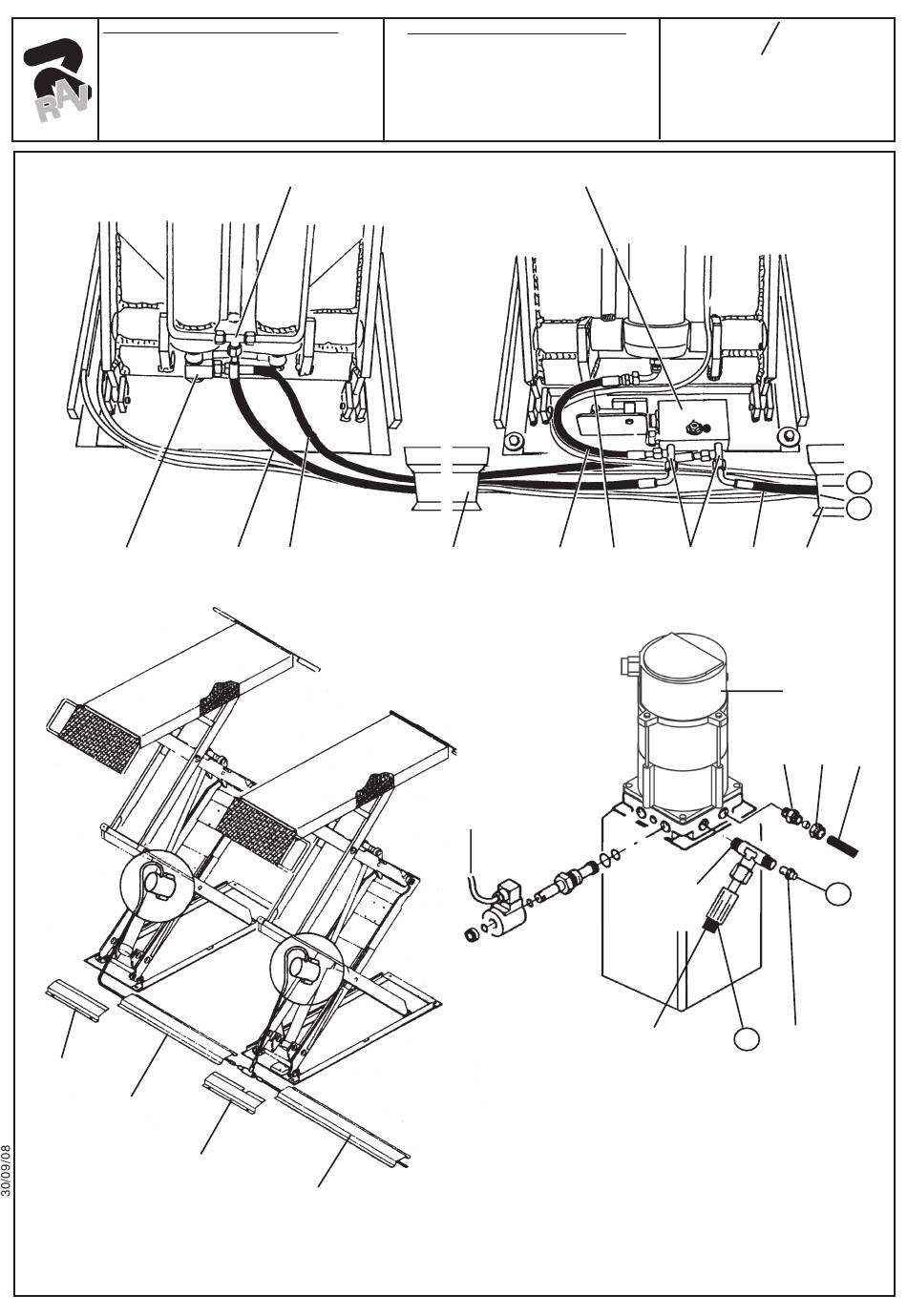 RAV

/

30/09/08