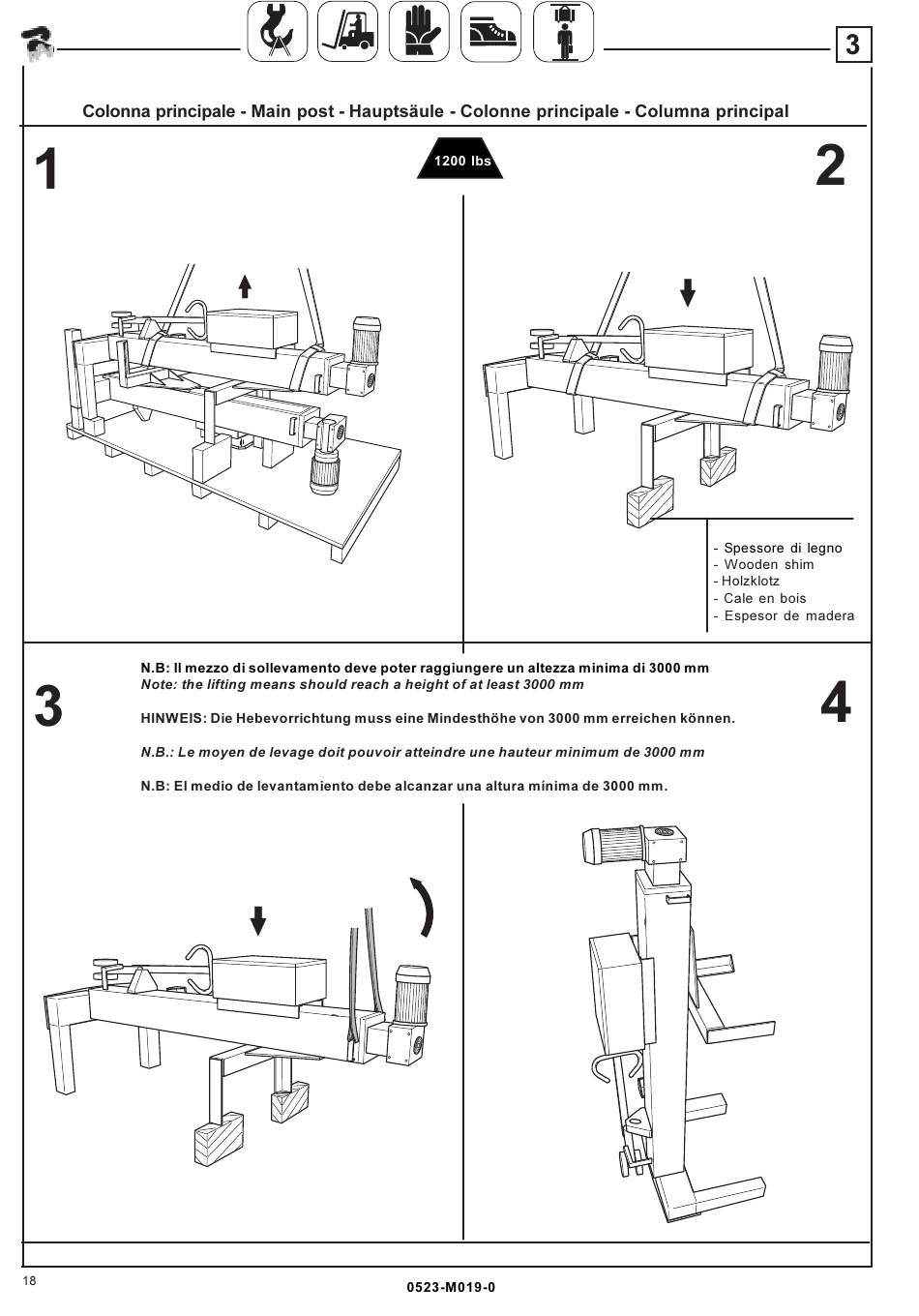 3

Colonna principale - Main post - Hauptsäule - Colonne principale - Columna principal

1

1200 lbs

2

- Spessore di legno
- Wooden shim
- Holzklotz
- Cale en bois
- Espesor de madera

3

N.B: Il mezzo di sollevamento deve poter raggiungere un altezza minima di 3000 mm
Note: the lifting means should reach a height of at least 3000 mm

HINWEIS: Die Hebevorrichtung muss eine Mindesthöhe von 3000 mm erreichen können.

N.B.: Le moyen de levage doit pouvoir atteindre une hauteur minimum de 3000 mm

N.B: El medio de levantamiento debe alcanzar una altura mínima de 3000 mm.

4

18

0523-M019-0