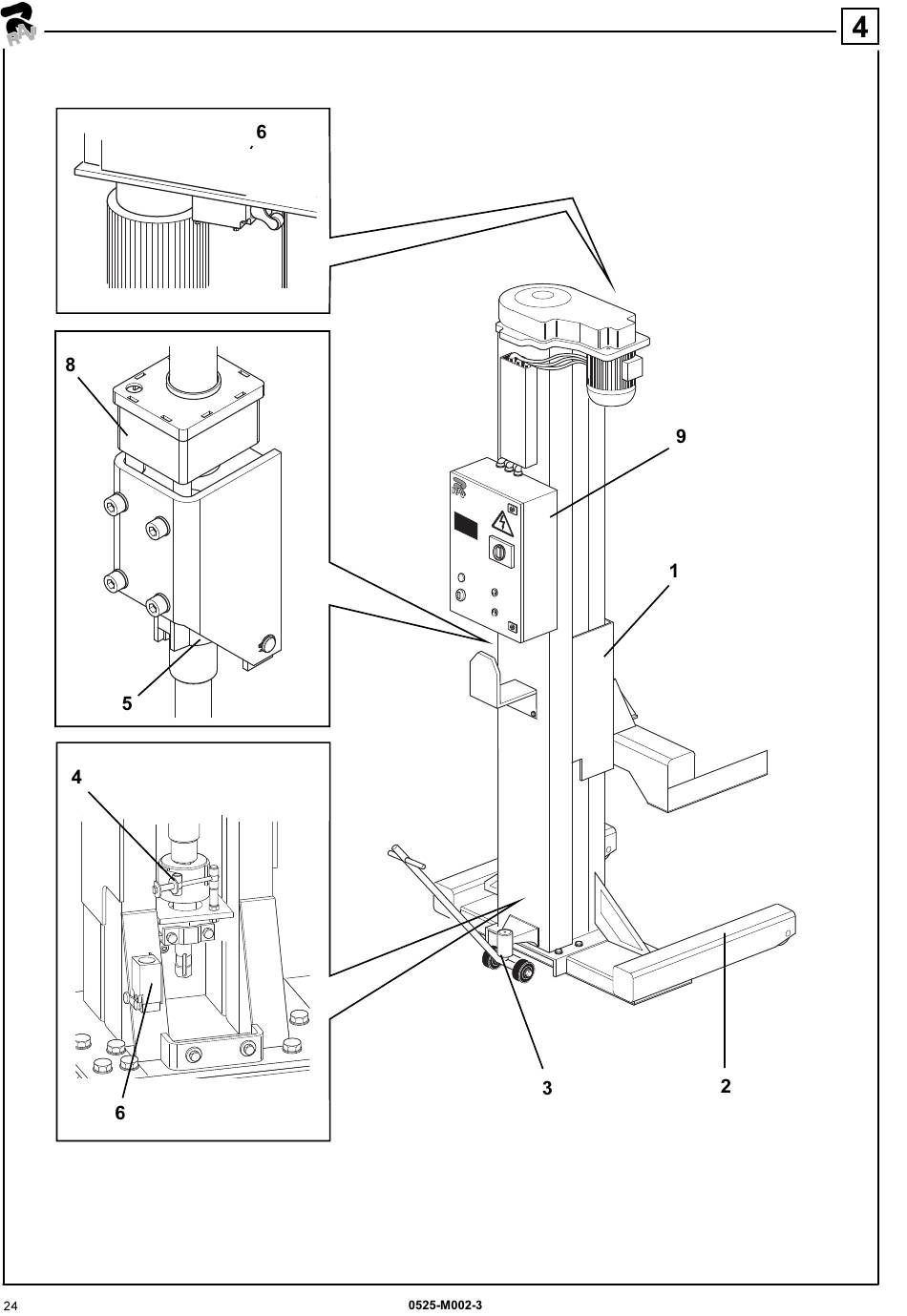 RAV

4

6

8

5

4

6

9

1

3

2

24

0525-M002-3