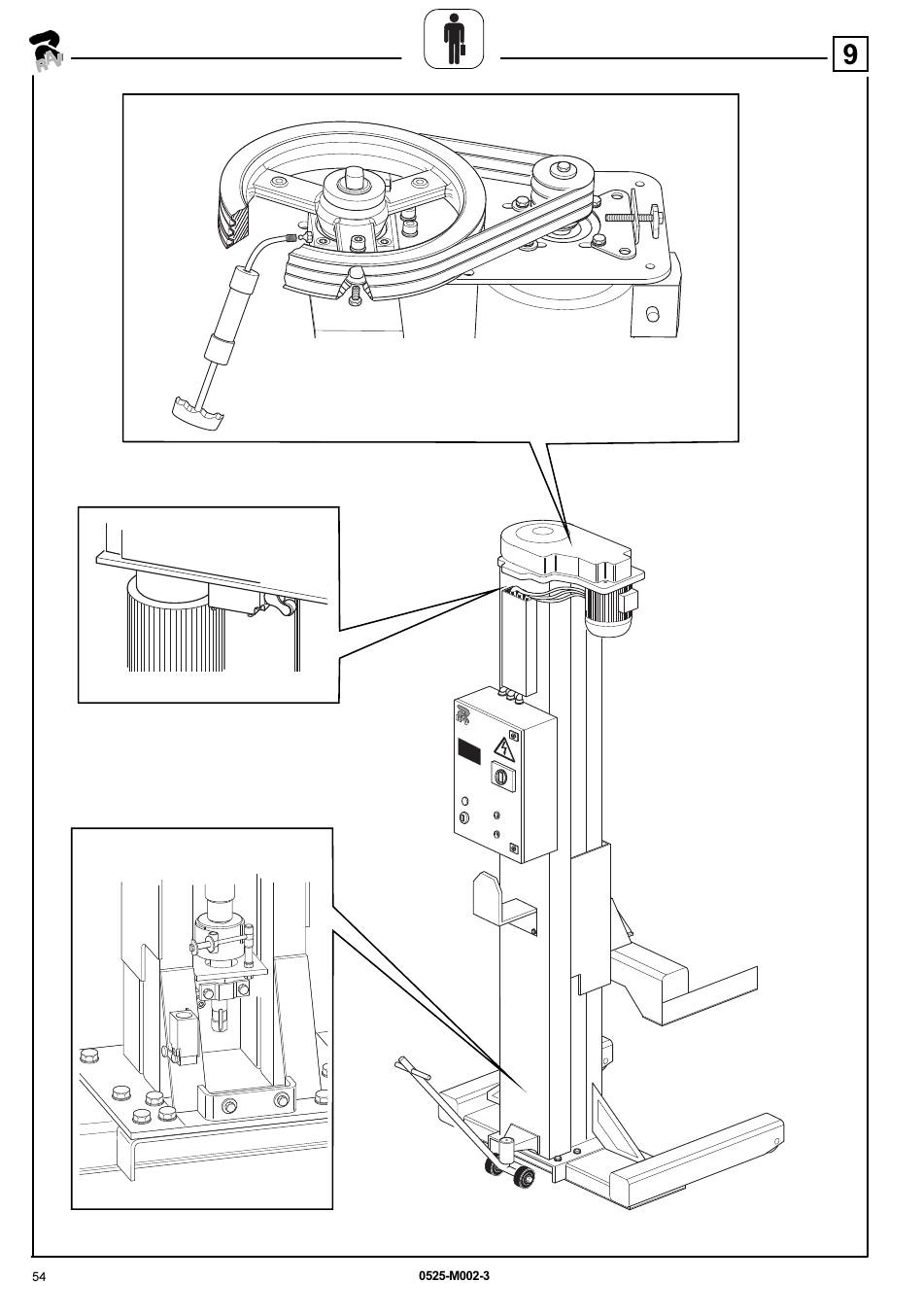 RAV

9

54

0525-M002-3