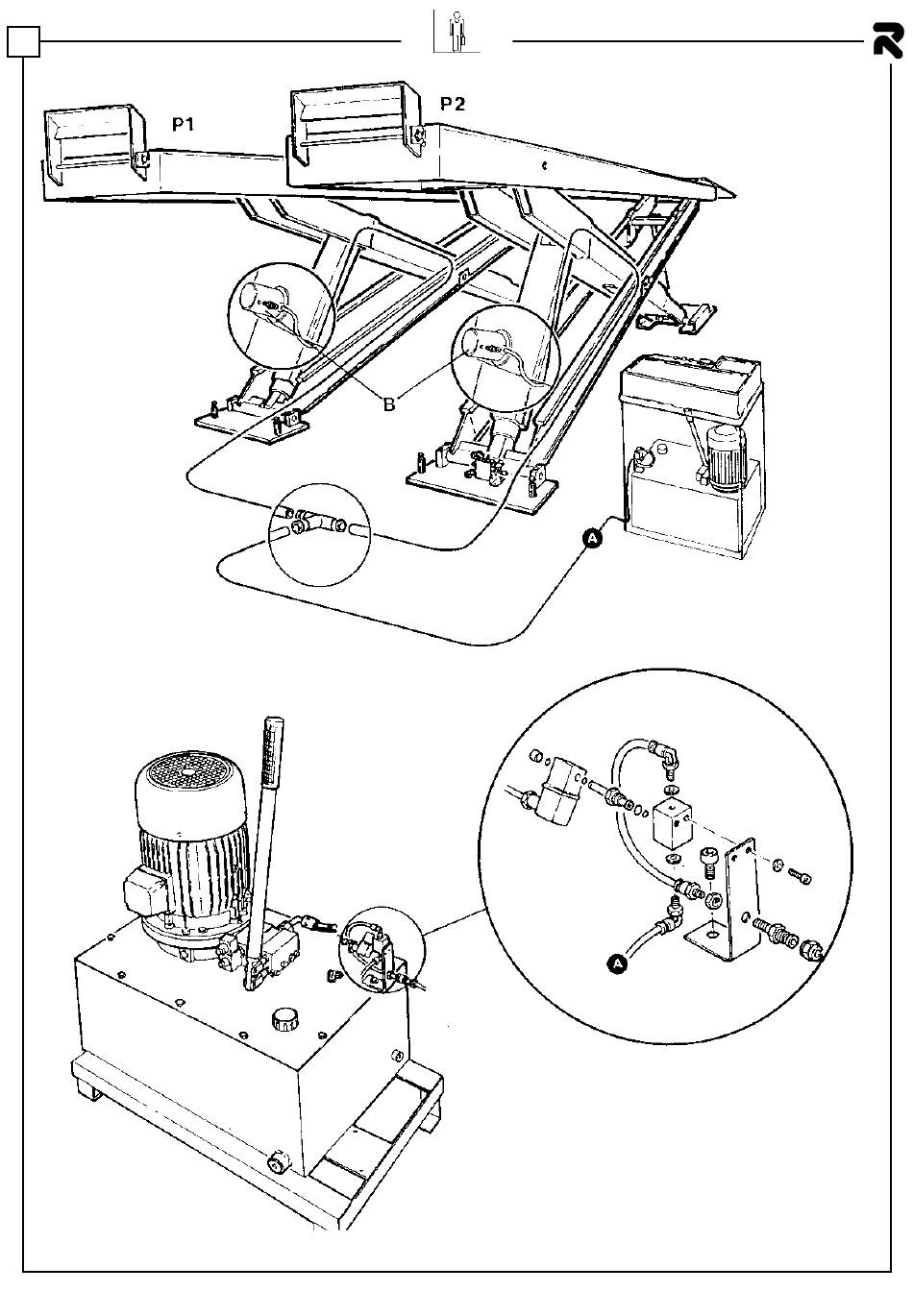 P1
P2
B
A
A