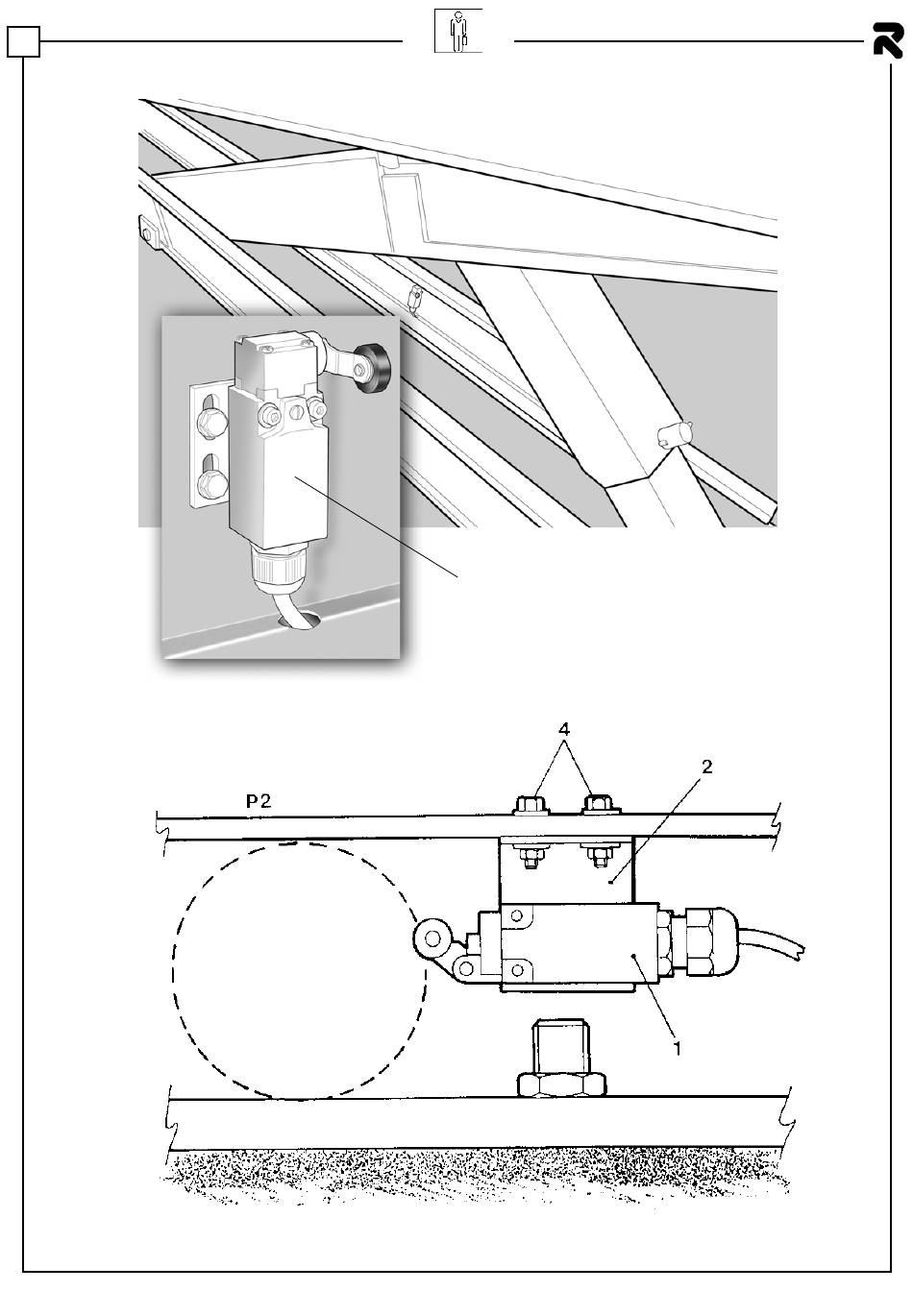 4
2
P2
1