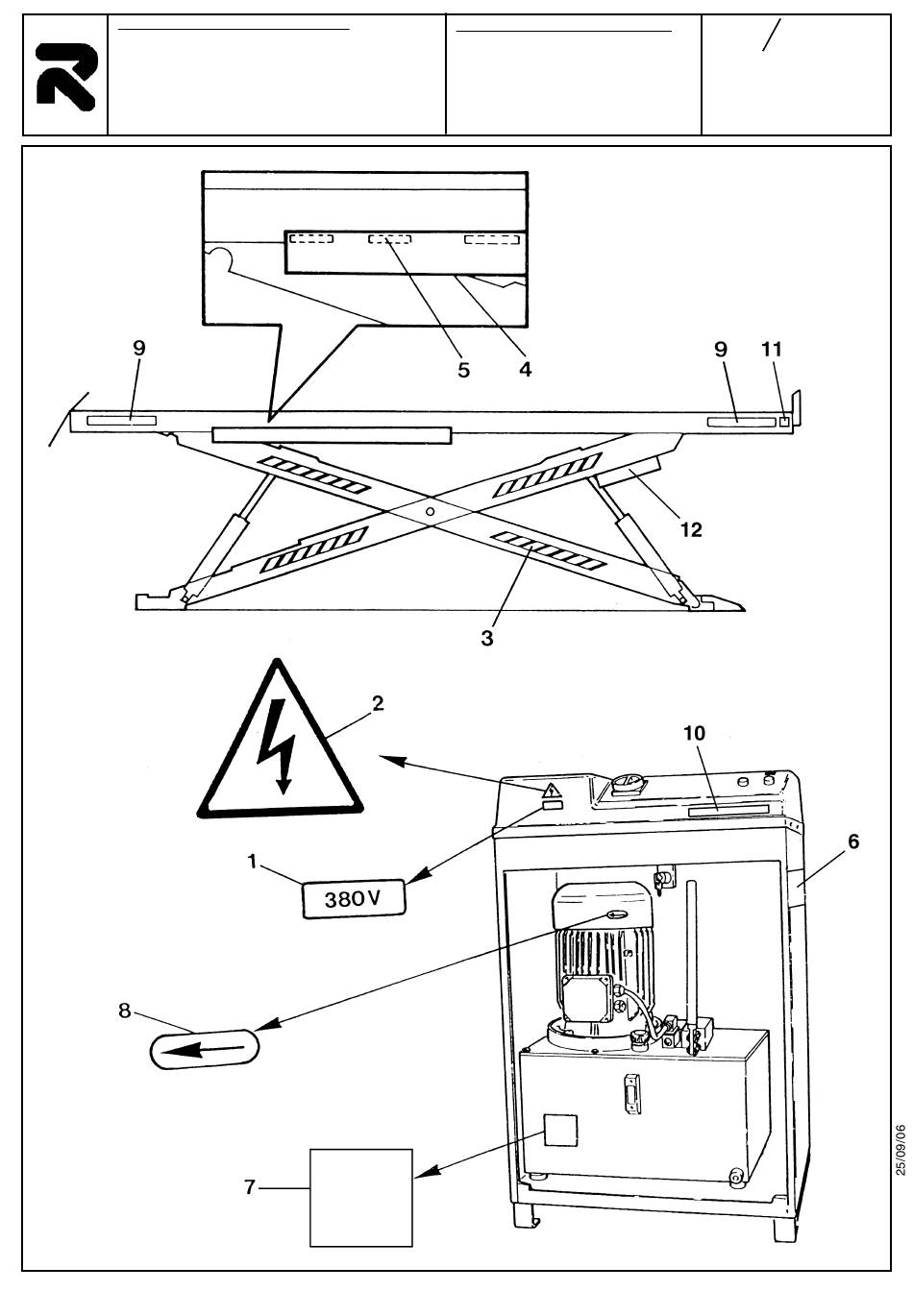 /

9
5
4
9
11
12
3
2
10
6
1
380V
8
7
25/09/06