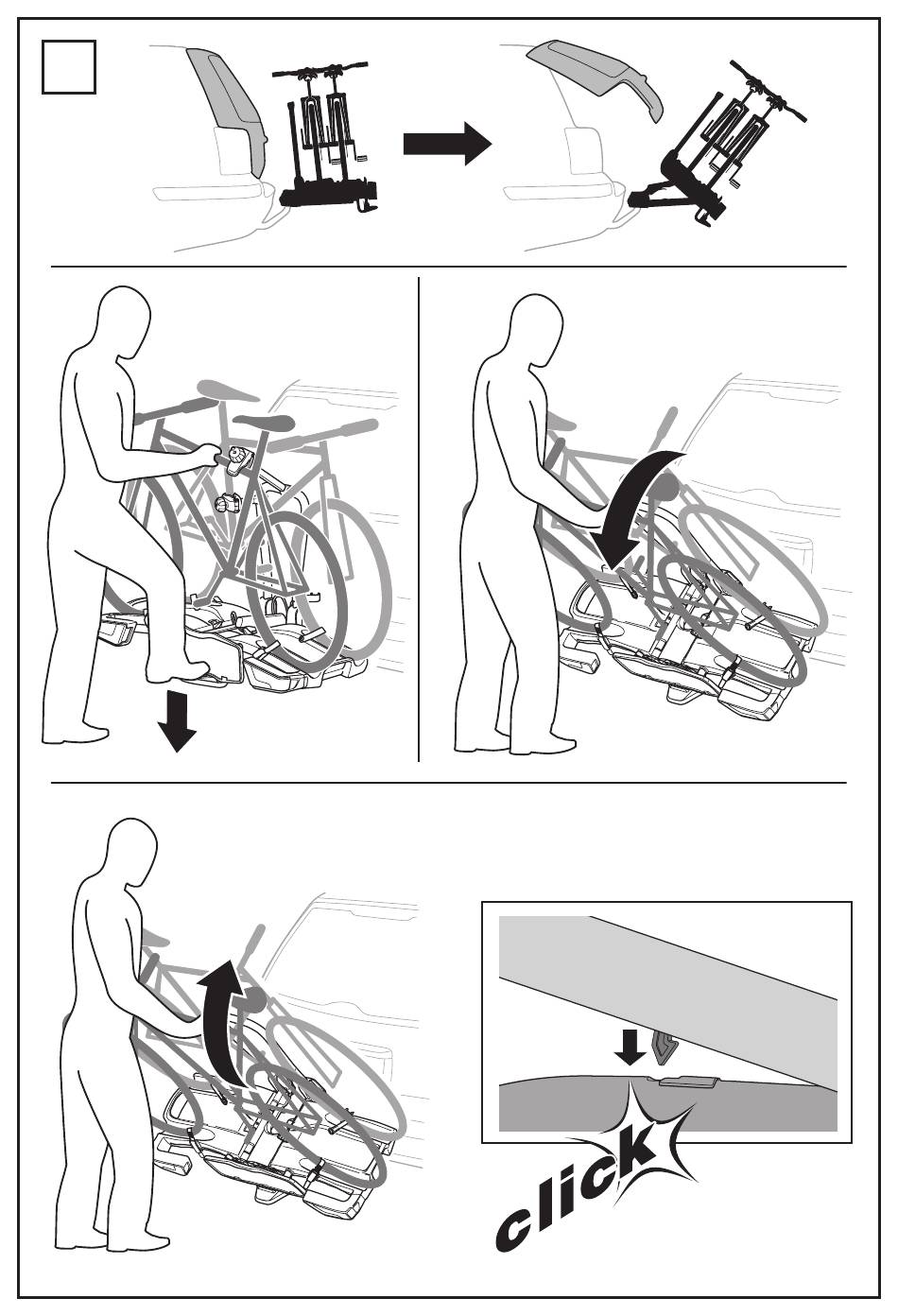 click