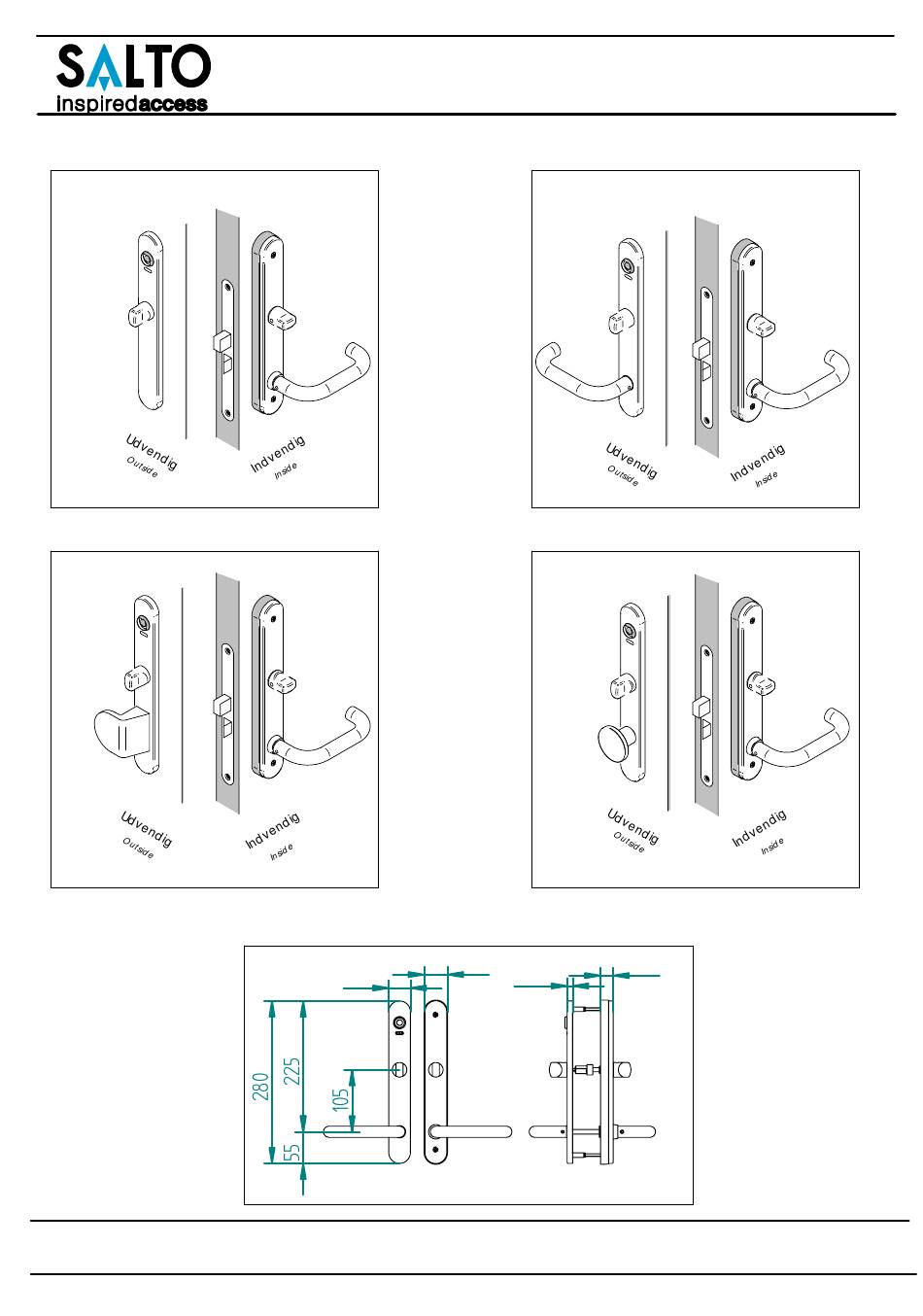 SALTO
inspiredaccess

Udvendig
Outside

Indvendig
Inside

Udvendig
Outside

Indvendig
Inside

Udvendig
Outside

Indvendig
Inside

Udvendig
Outside

Indvendig
Inside

280
225
105
55