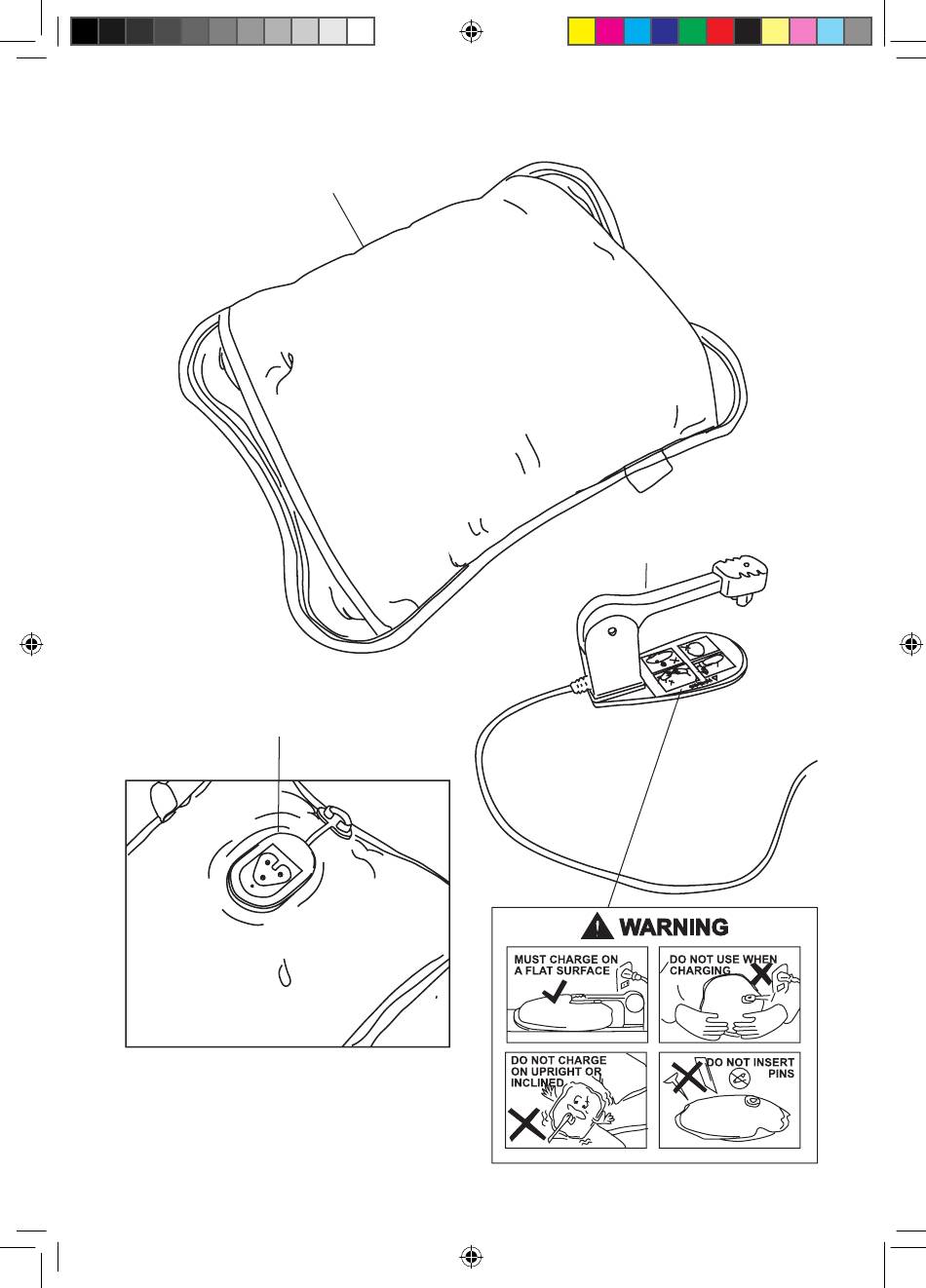 WARNING

MUST CHARGE ON A FLAT SURFACE

DO NOT USE WHEN CHARGING

DO NOT CHARGE ON UPRIGHT OR INCLINED

DO NOT INSERT PINS