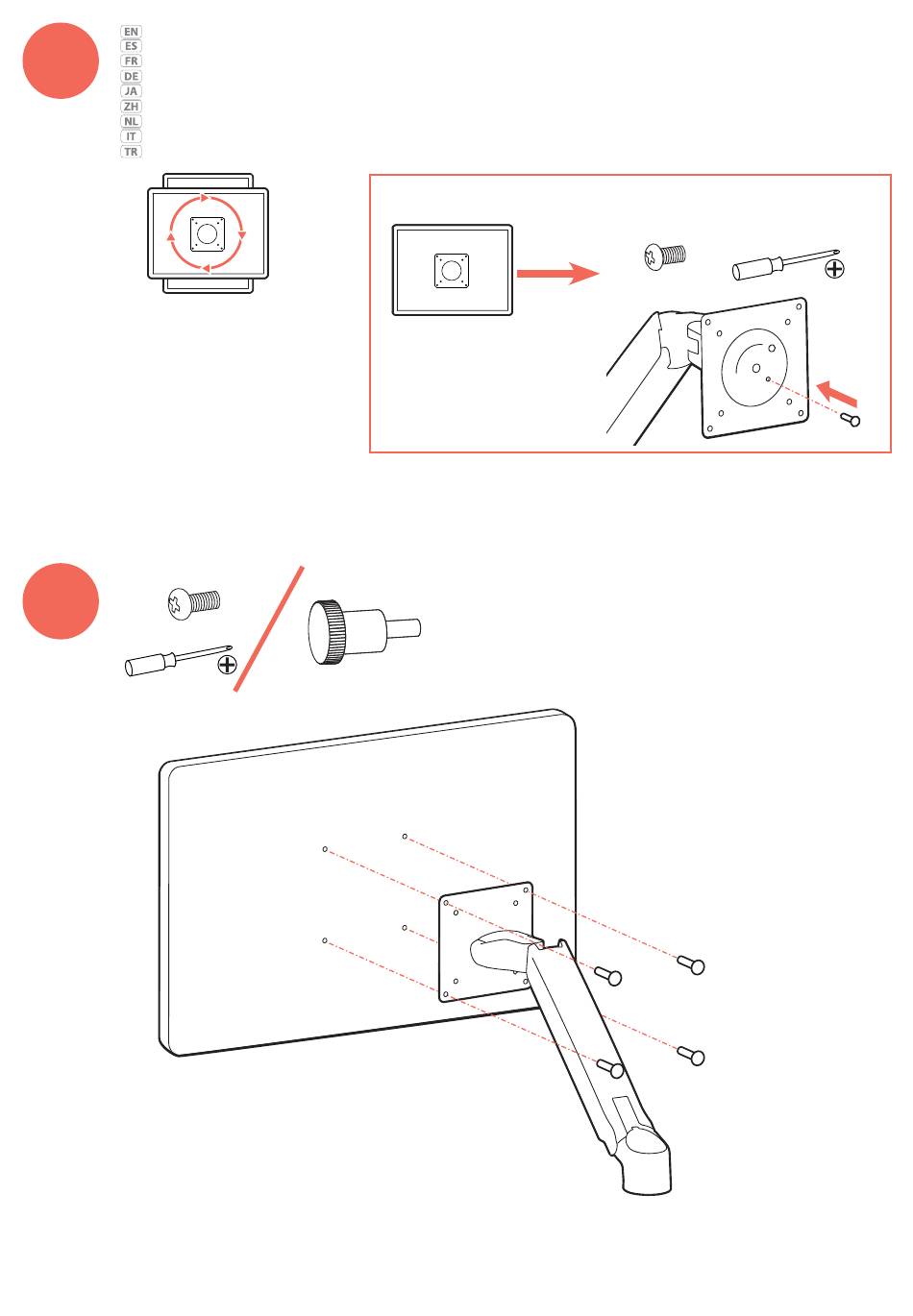 EN
ES
FR
DE
JA
ZH
NL
IT
TR