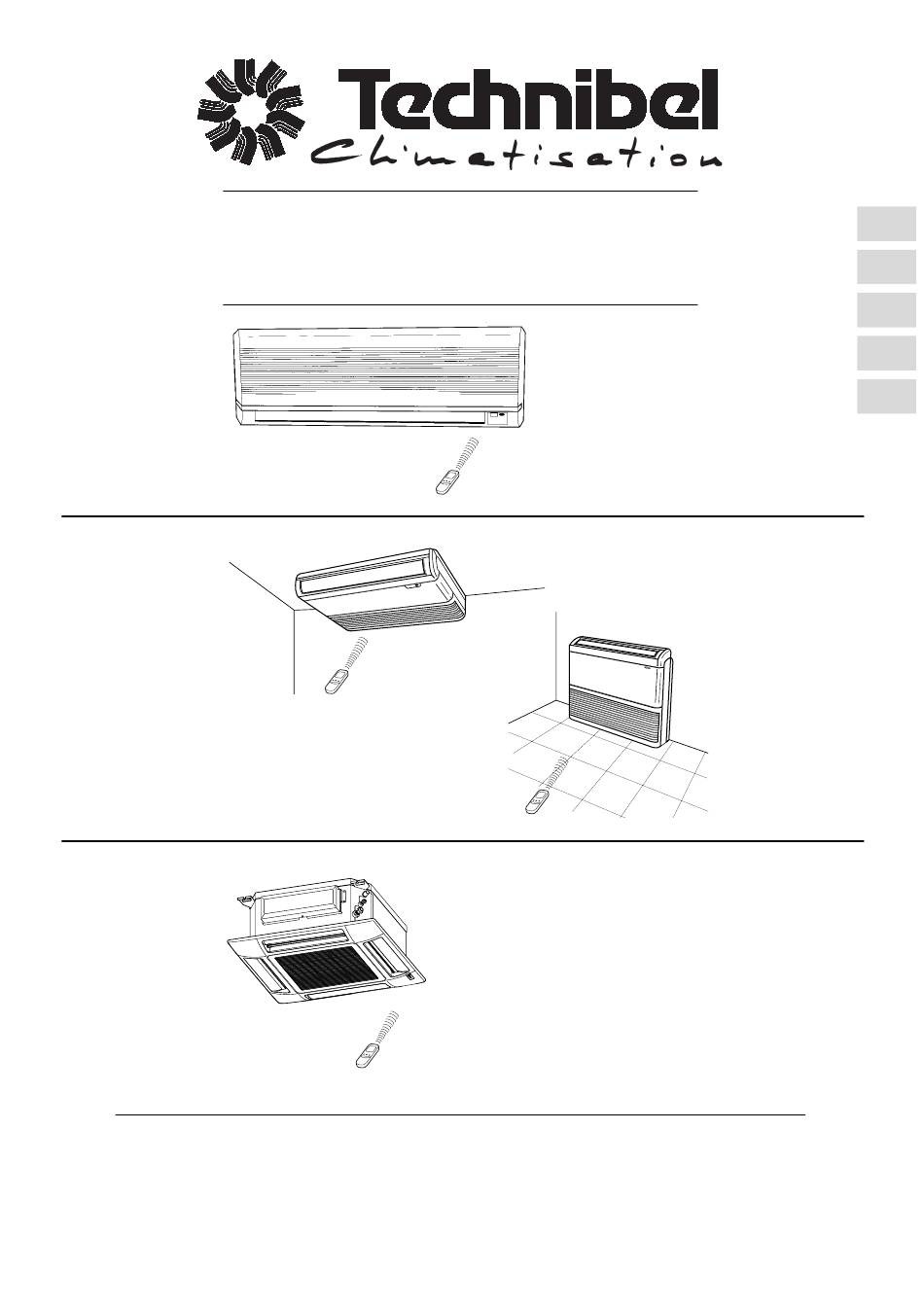 Technibel
Climatisation