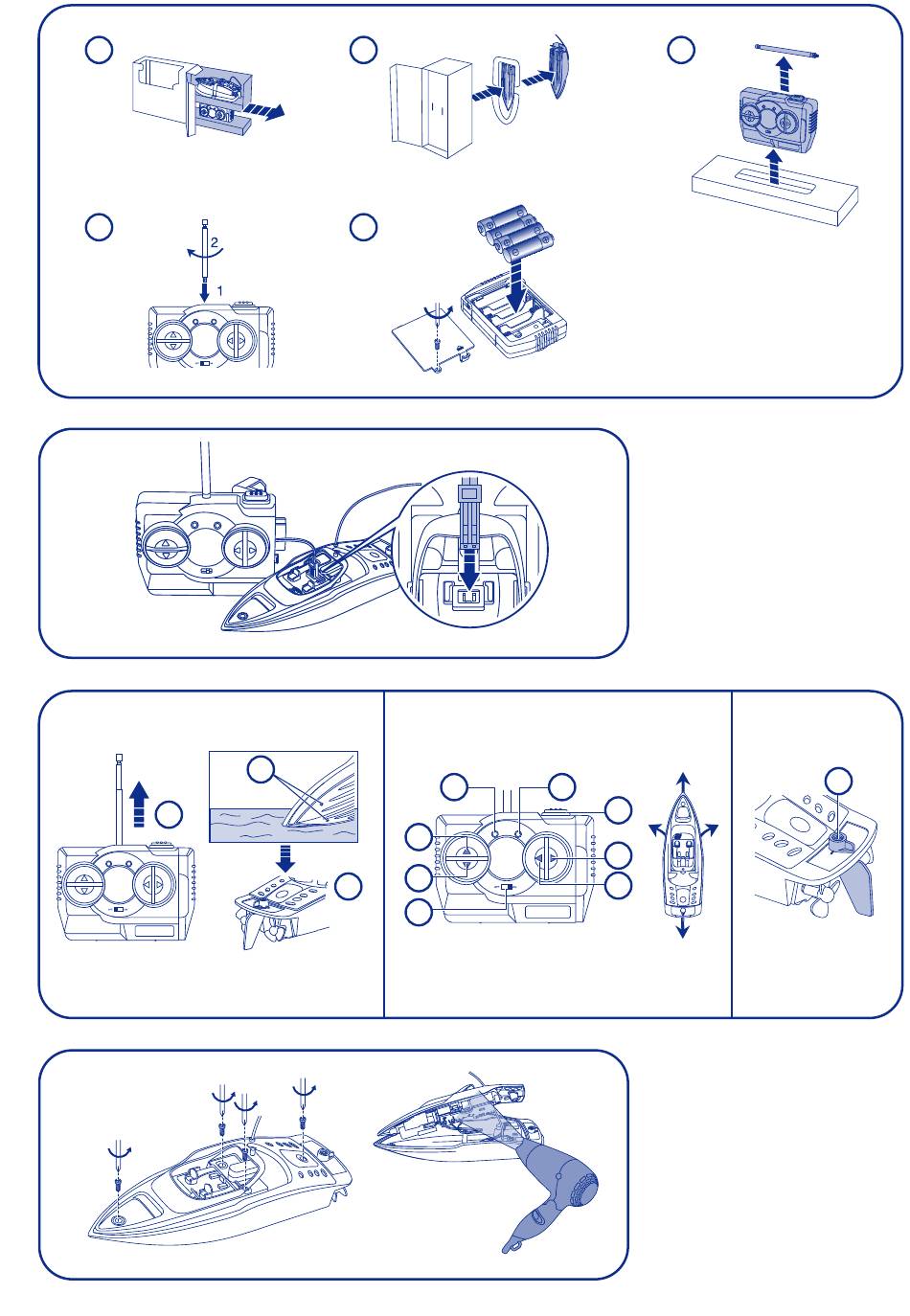 2

1