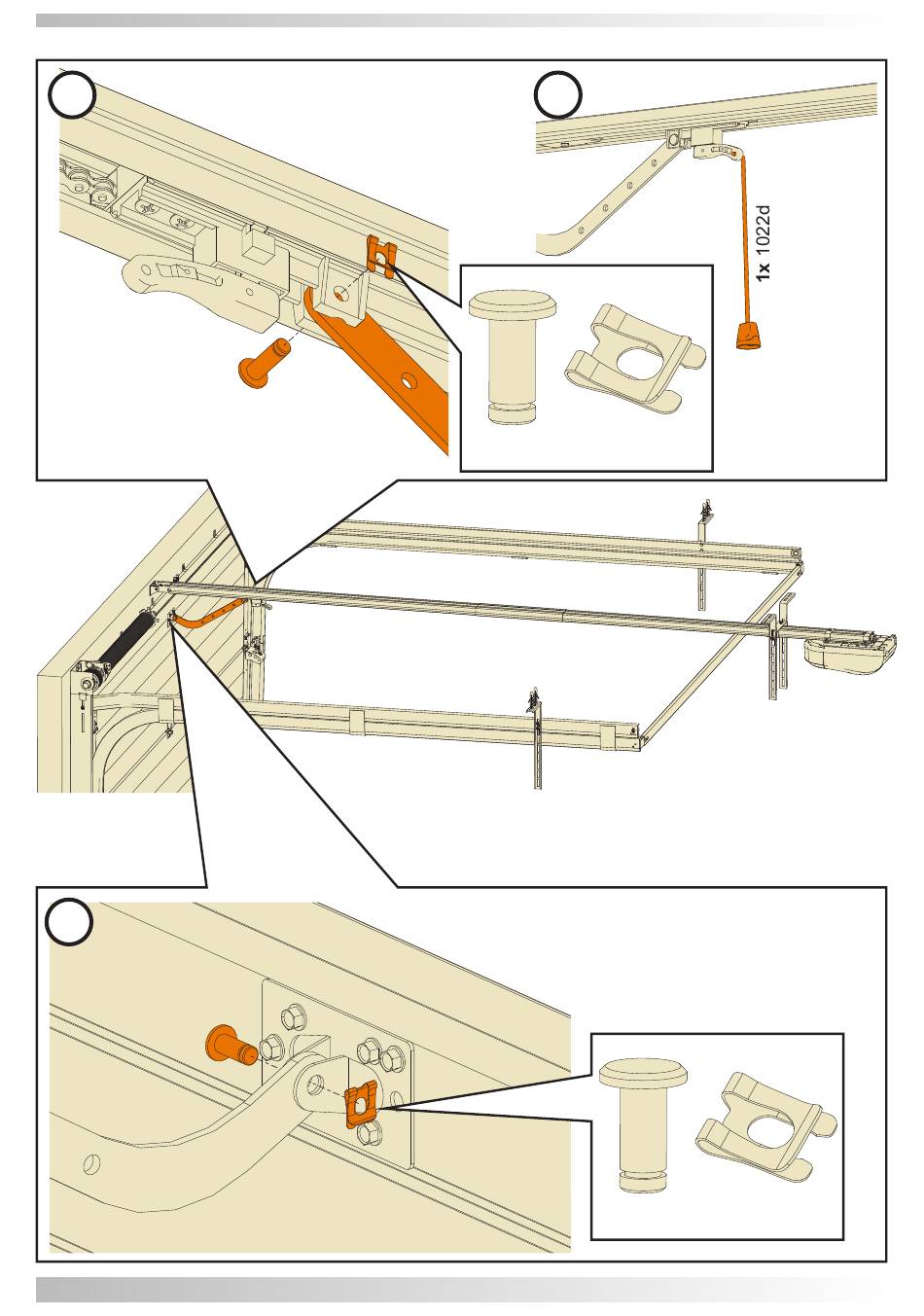 1x 1022d