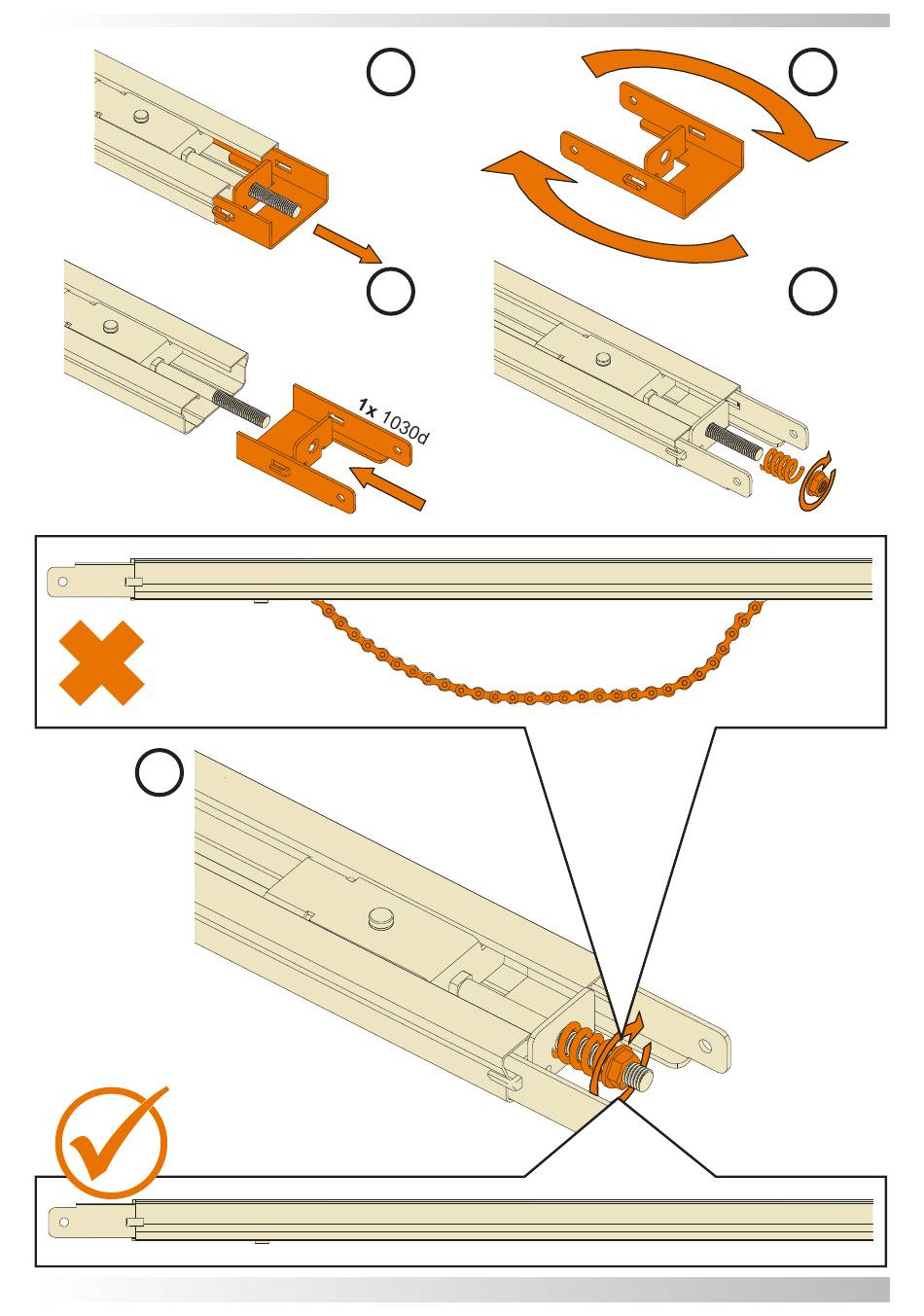 1x 1030d