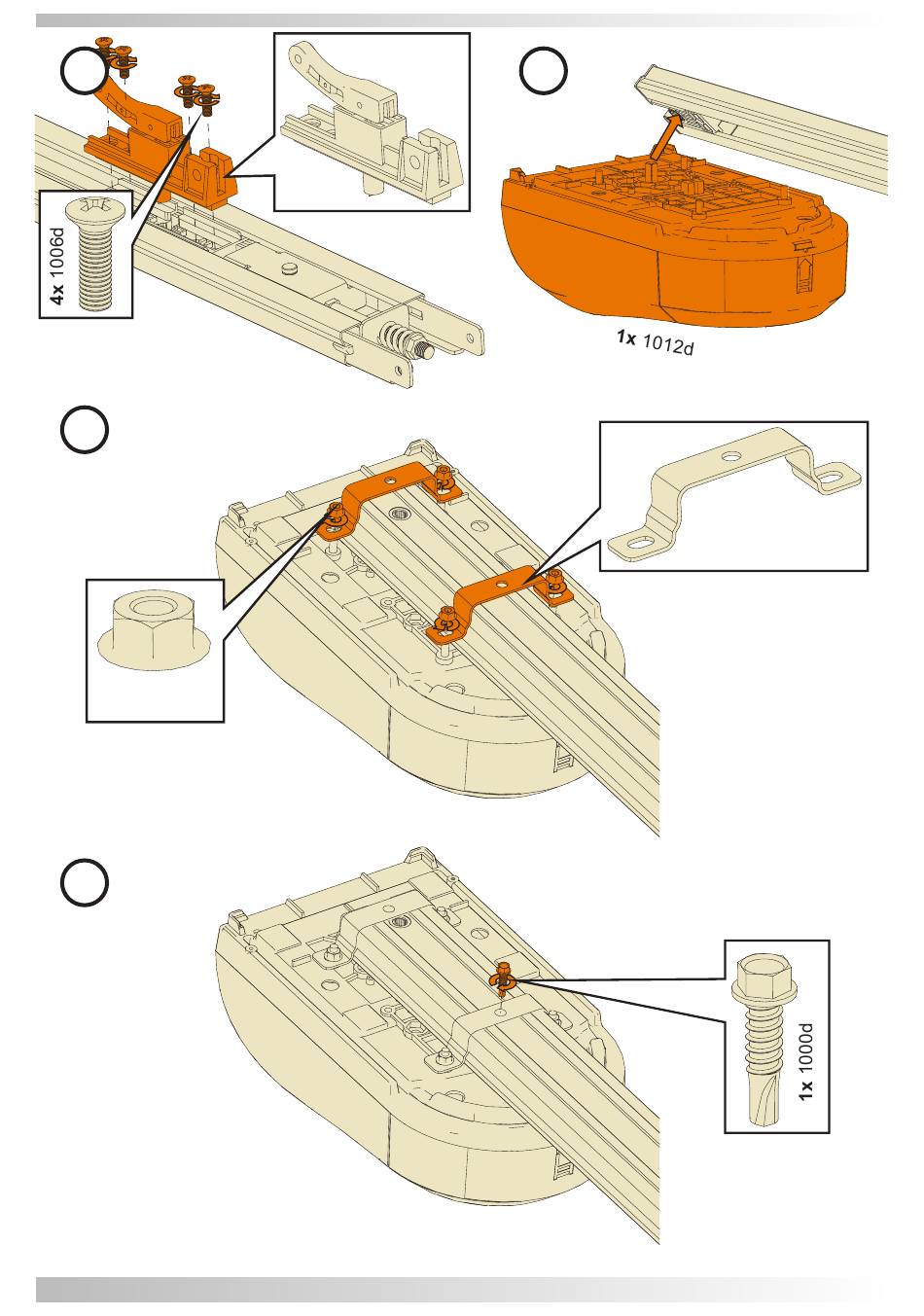 4x 1006d

1x 1012d

1x 1000d