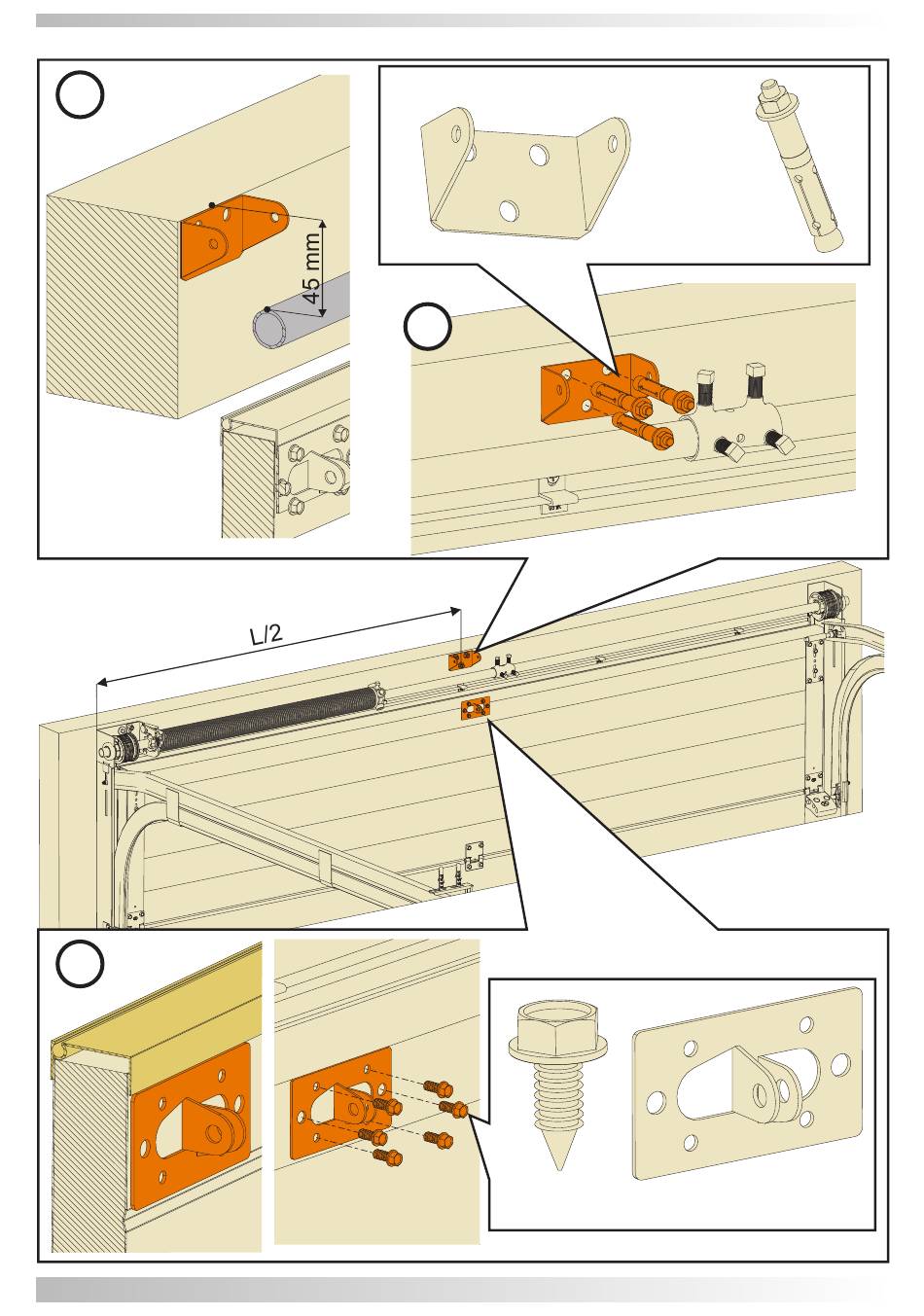 45 mm

L/2