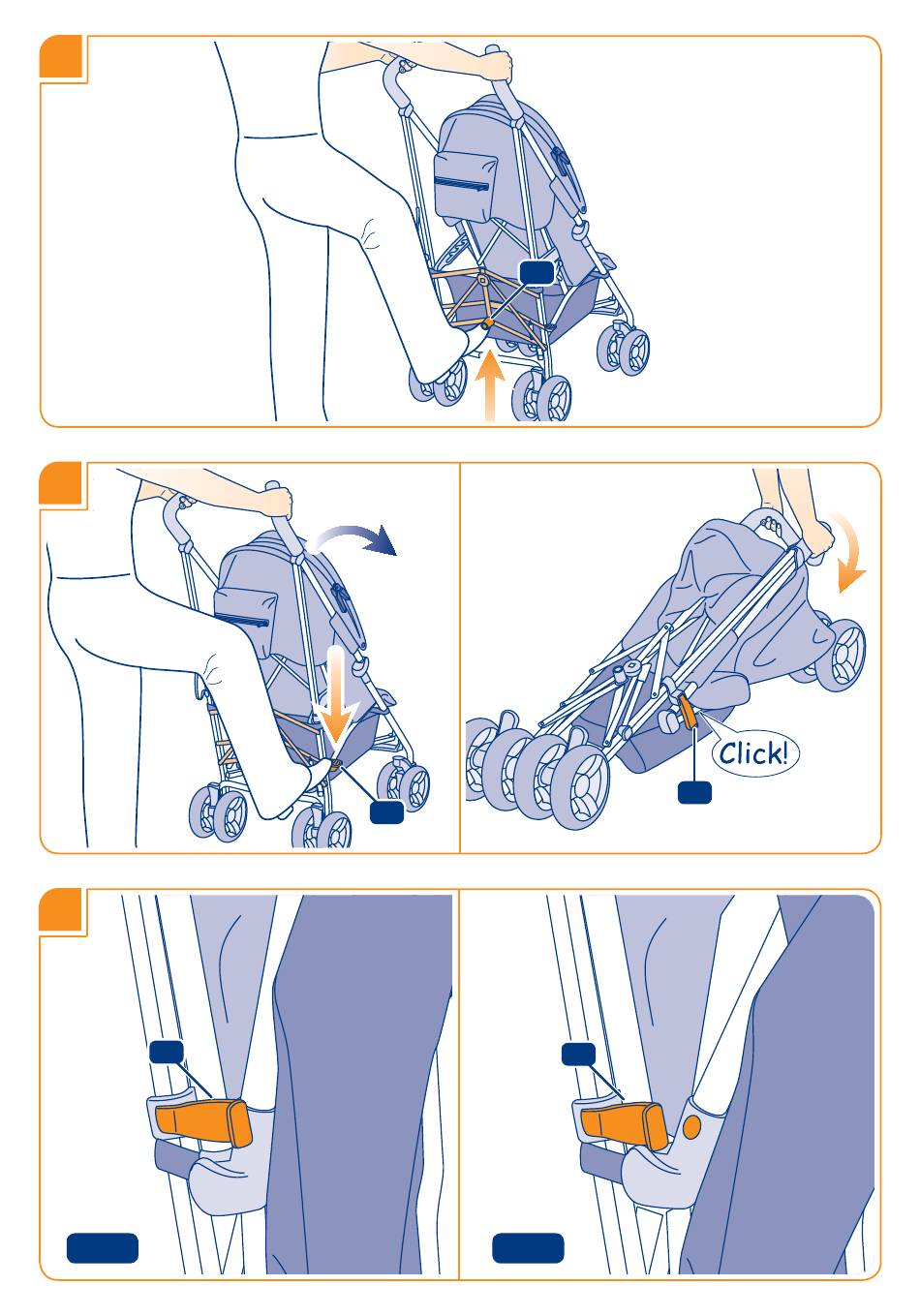 Click!