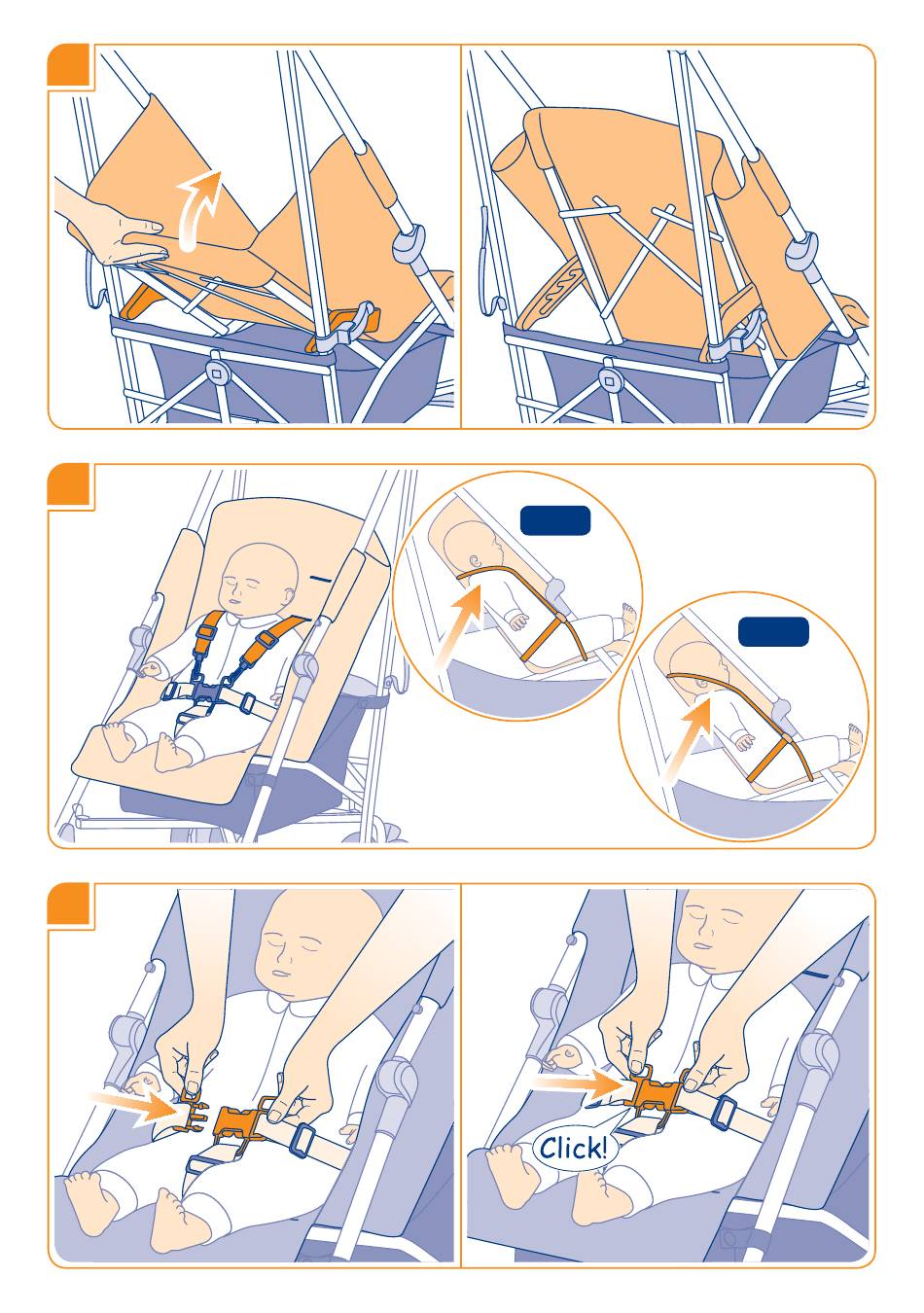 Click!