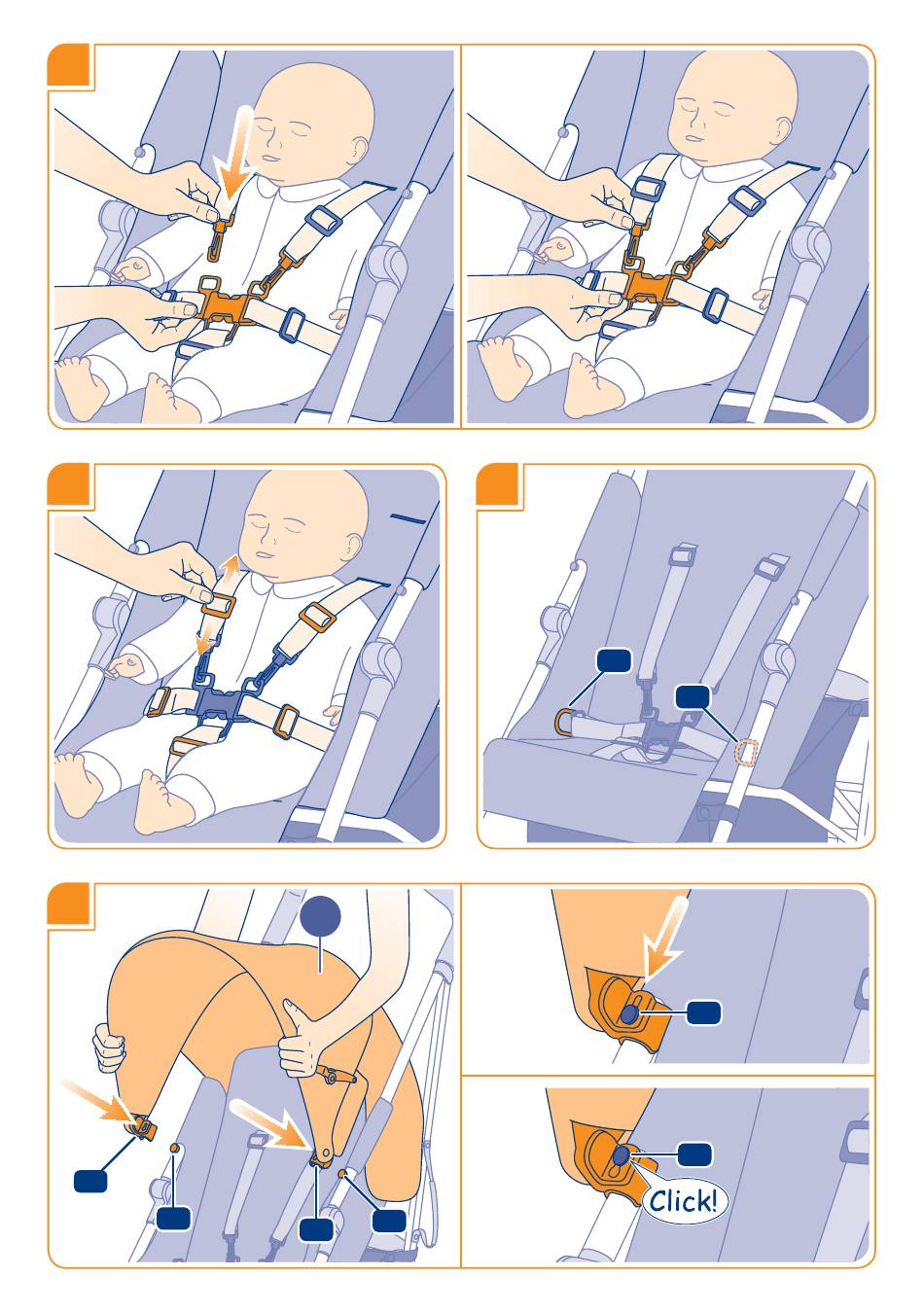 Click!