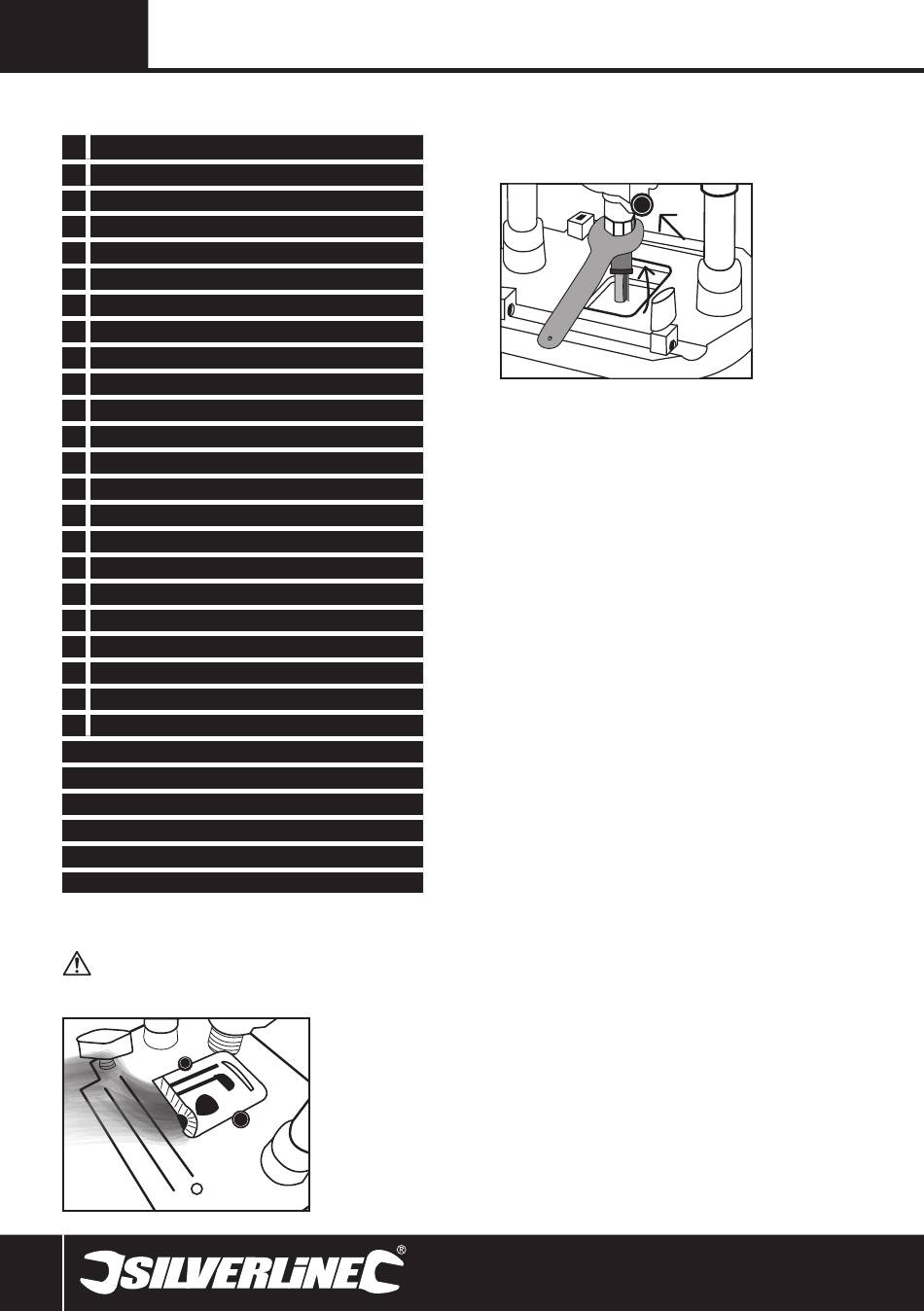 SILVERLINE®