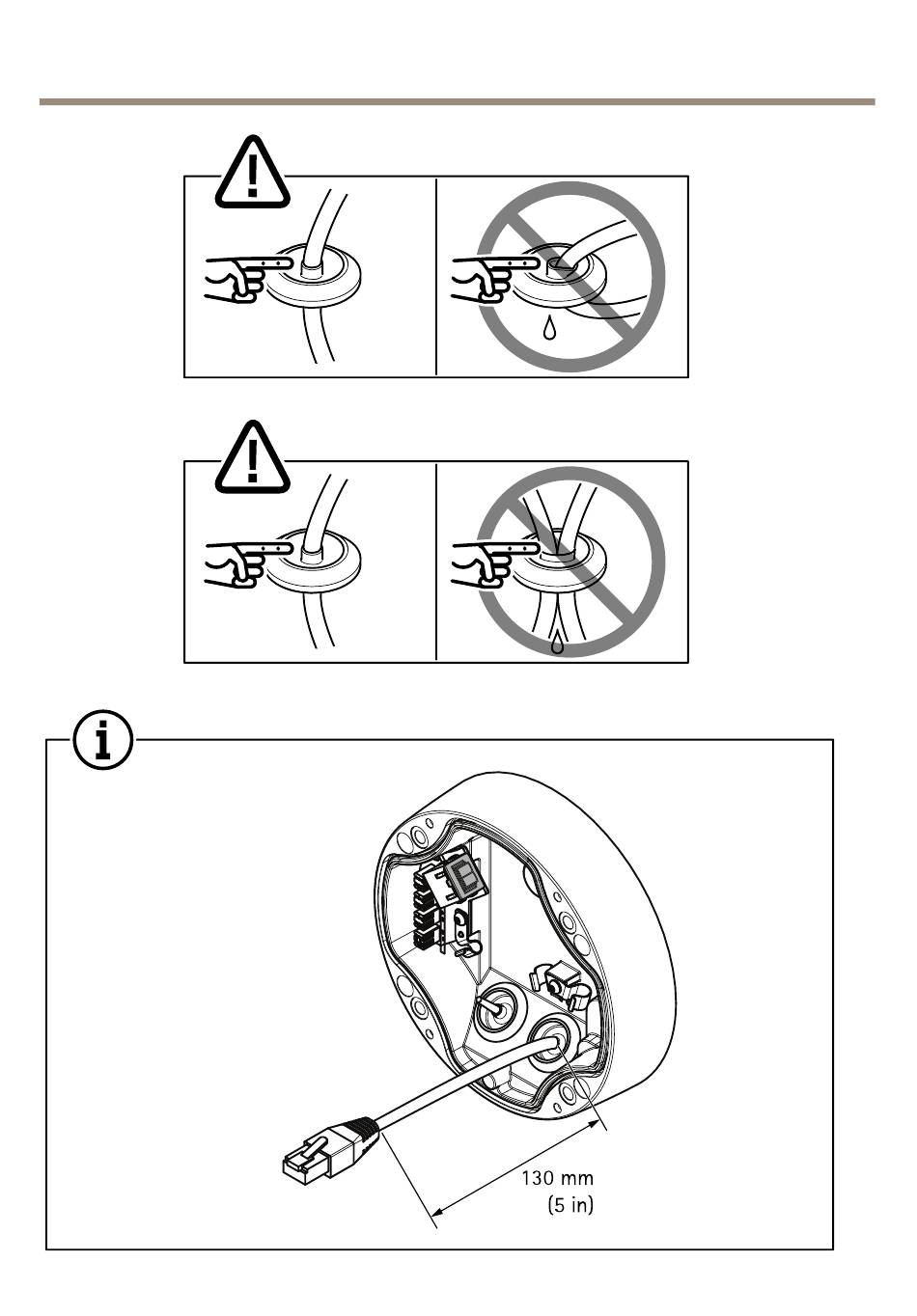 130 mm
(5 in)