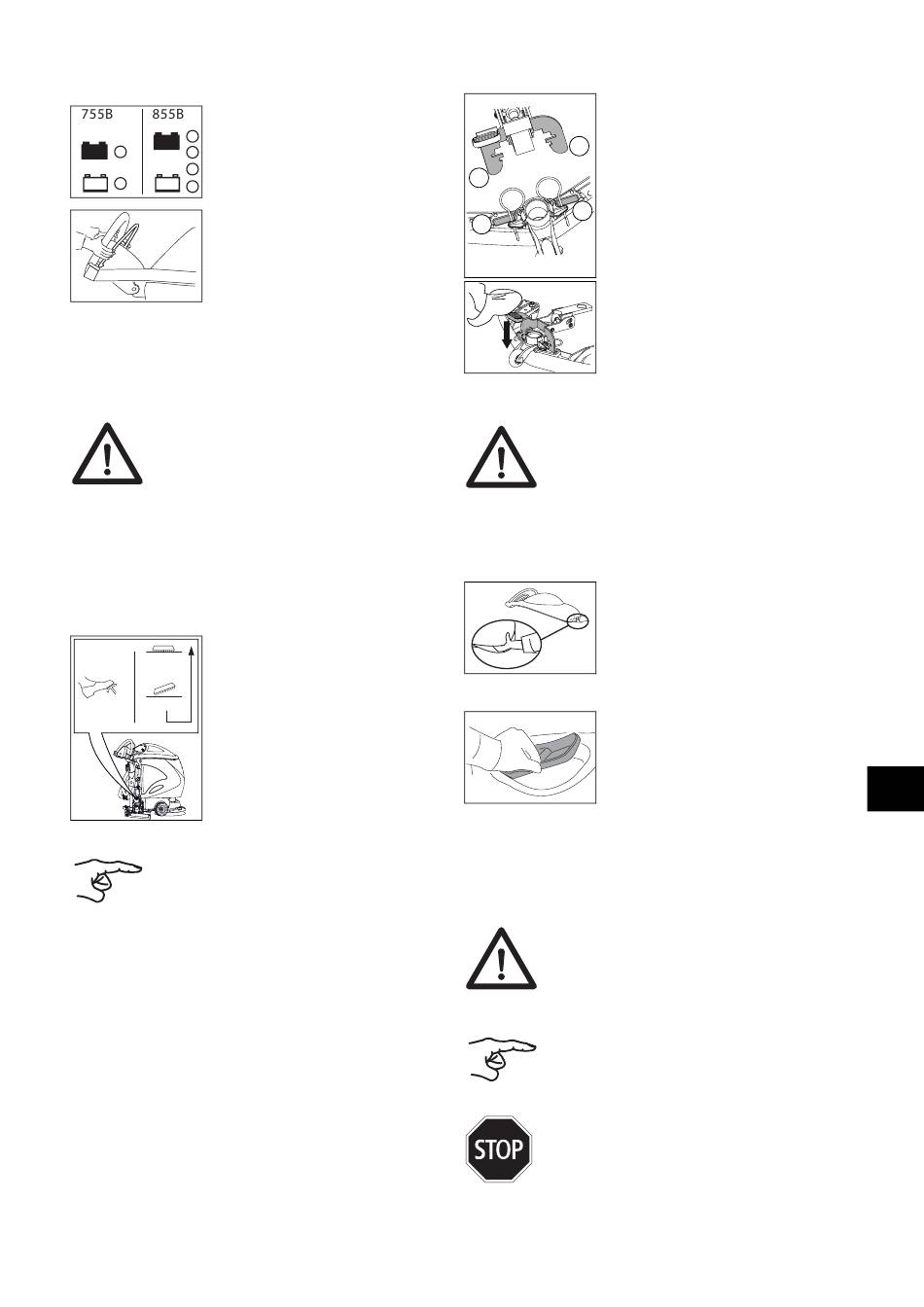 755B

855B

STOP