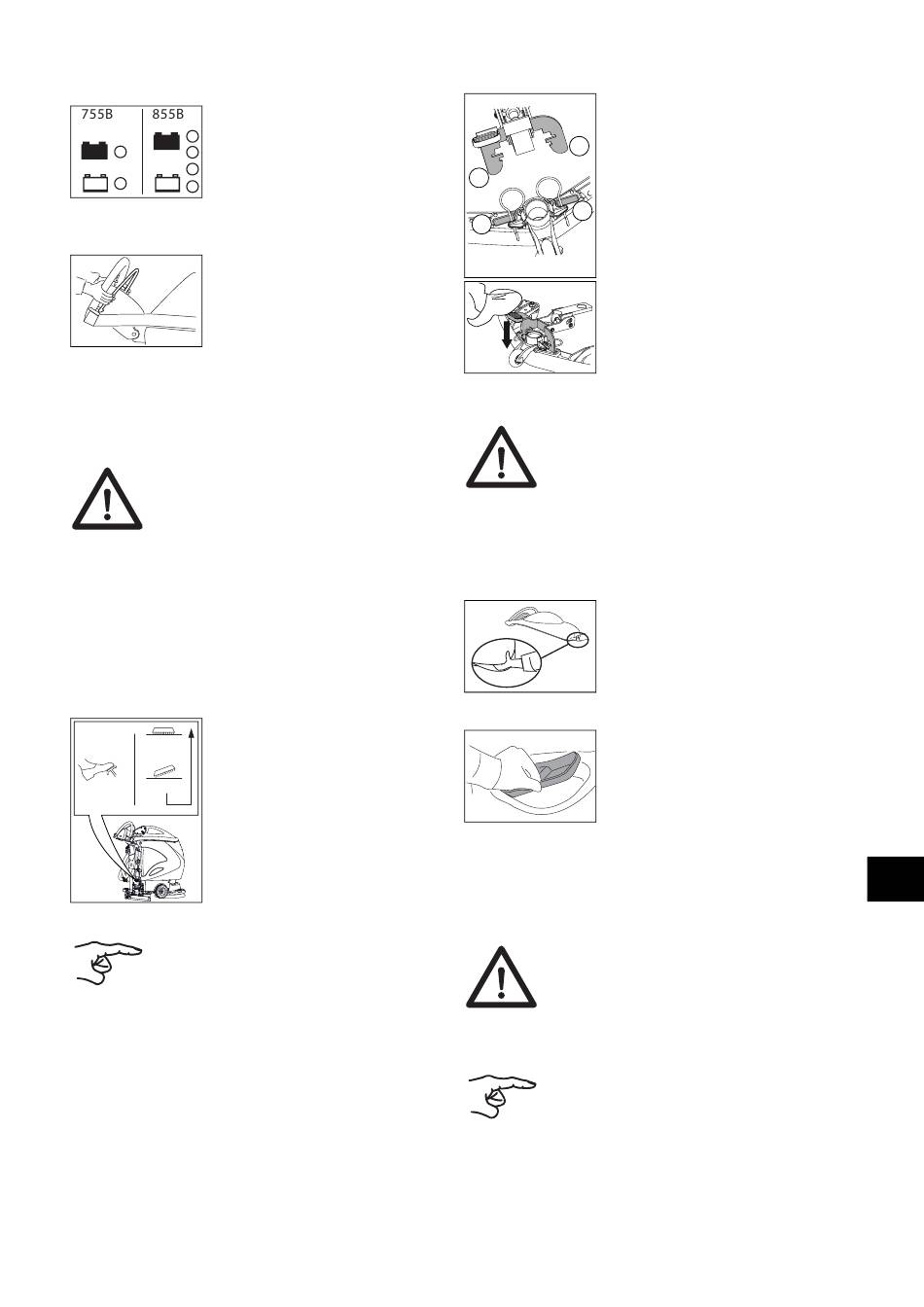 755B

855B