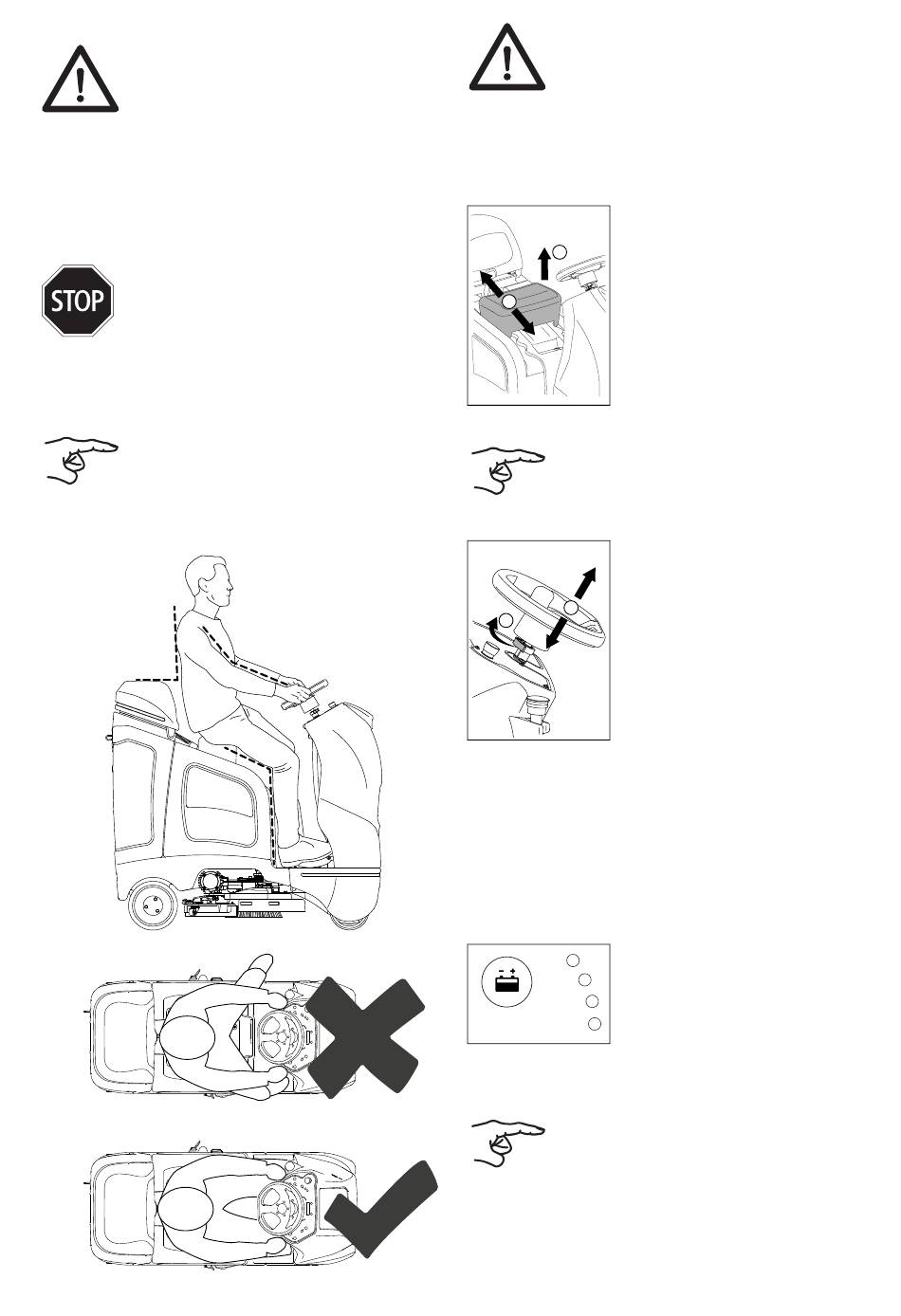 STOP