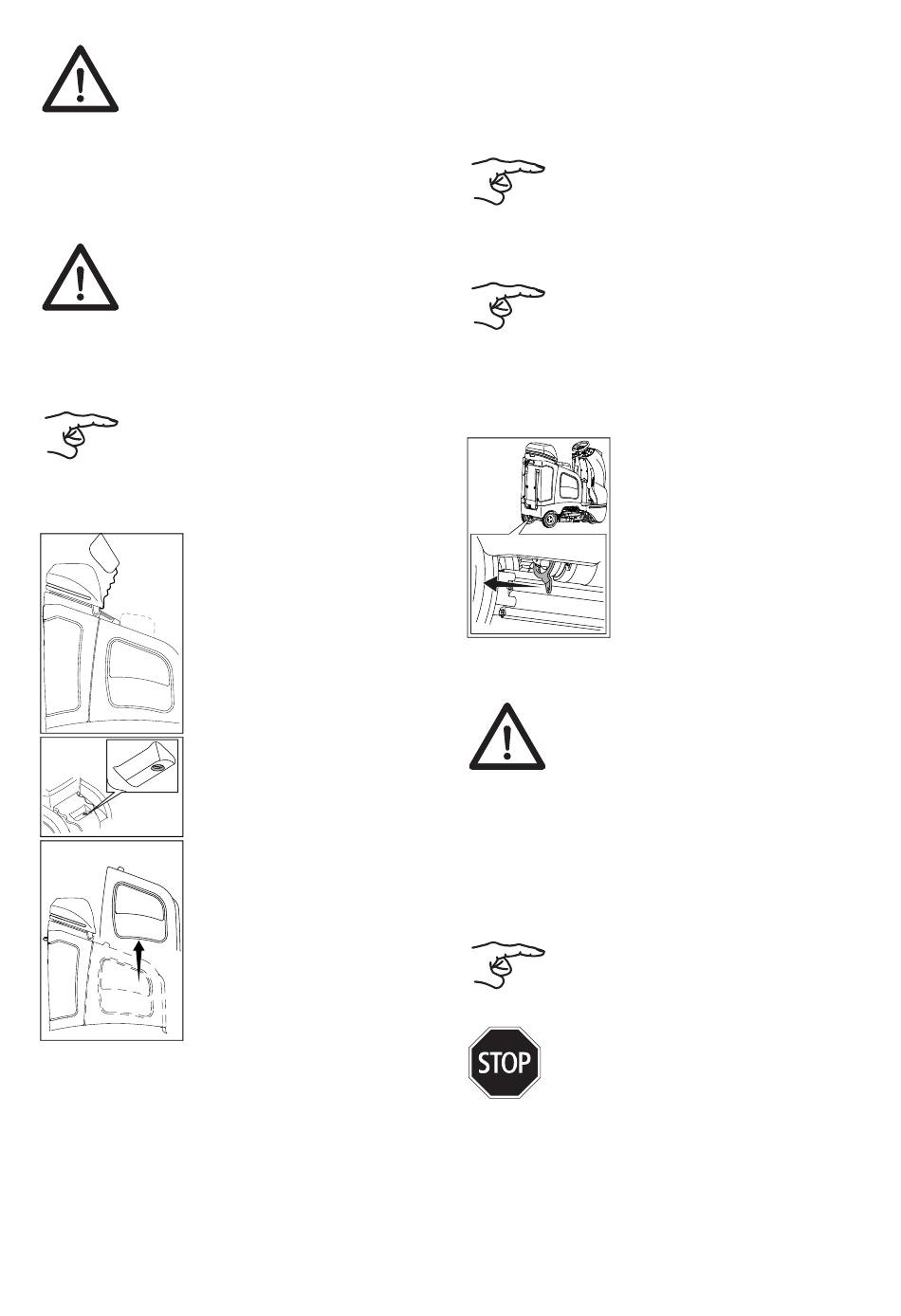 STOP