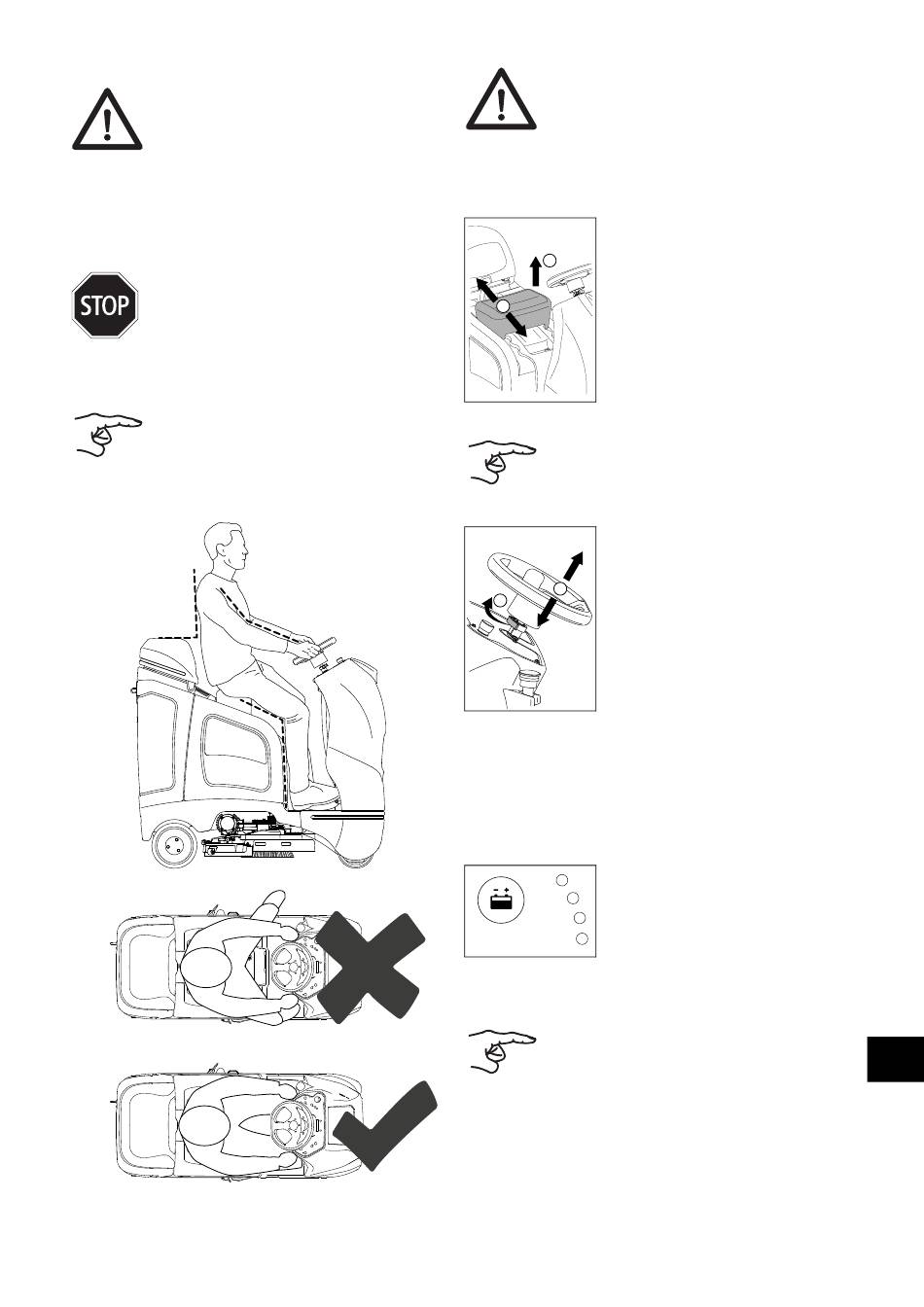 STOP