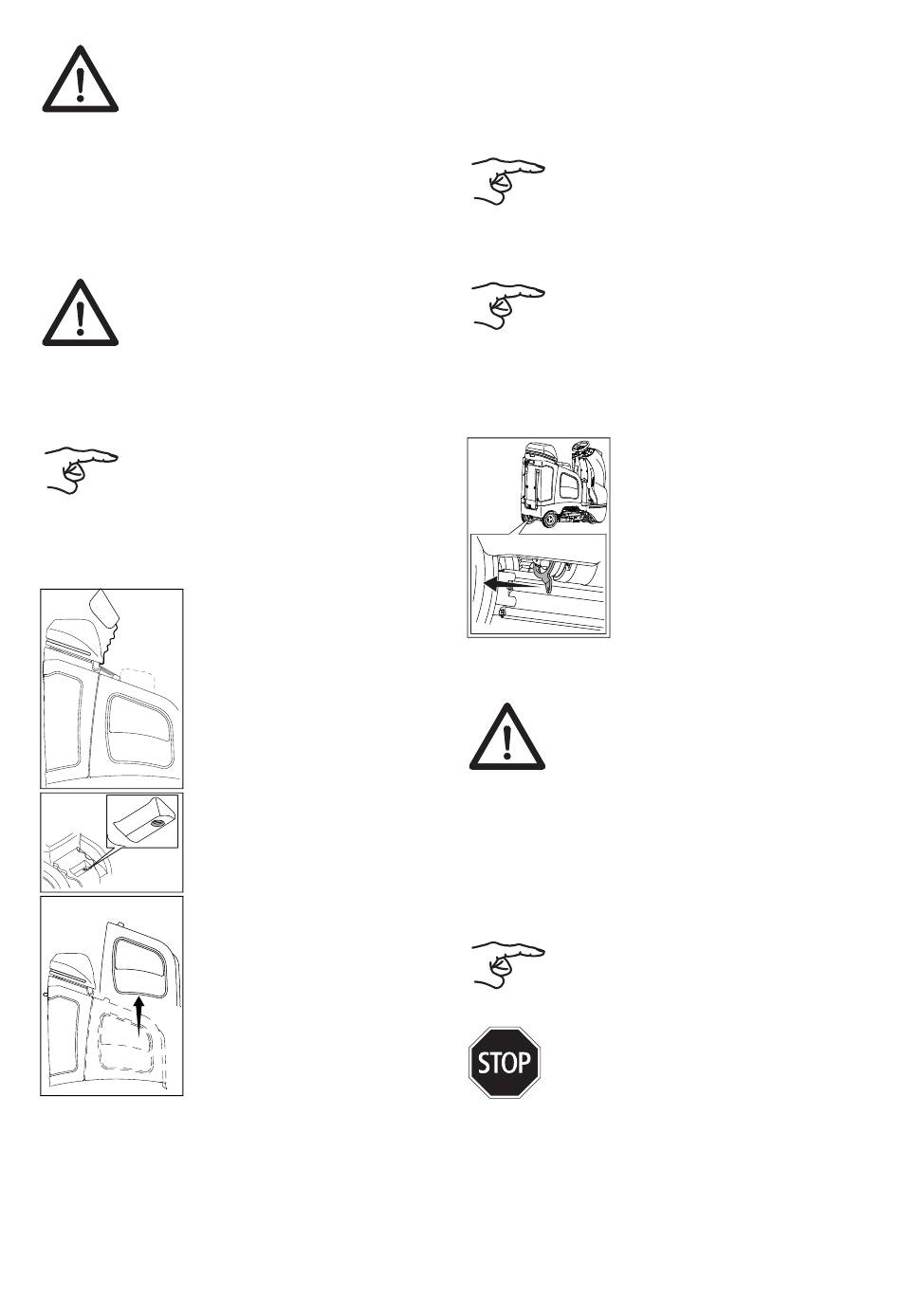 STOP