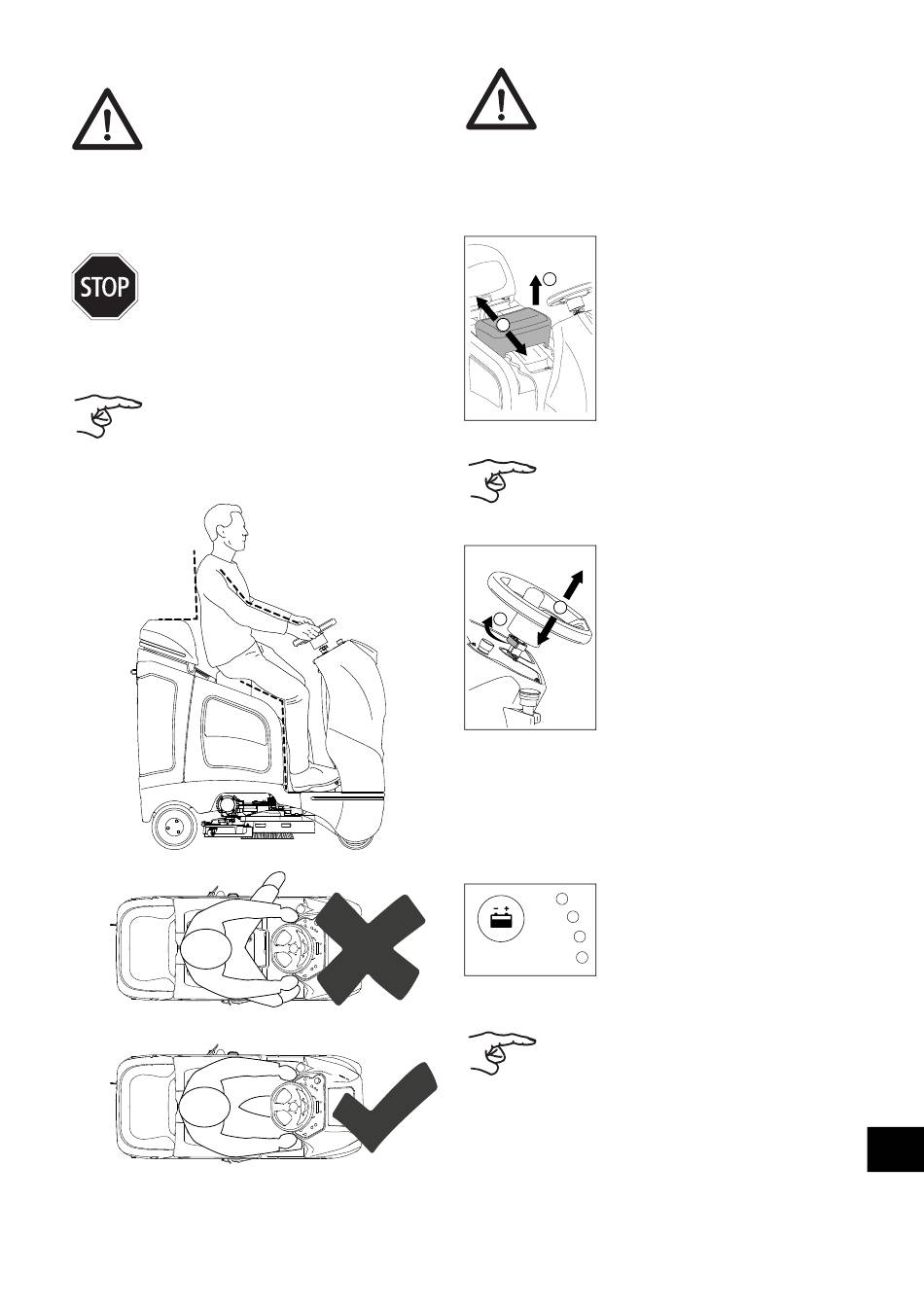 STOP