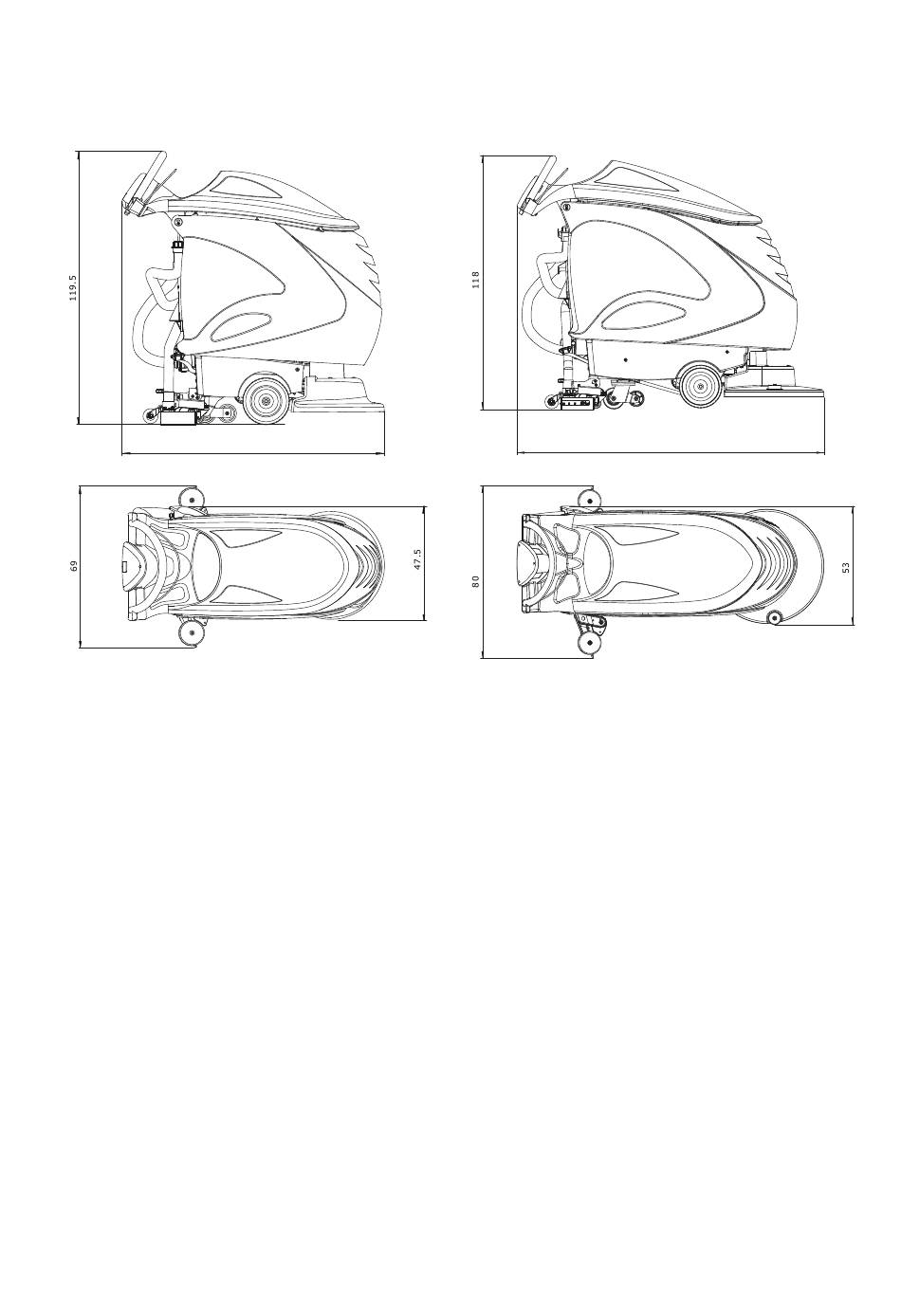 119.5

118

69

47.5

80

53