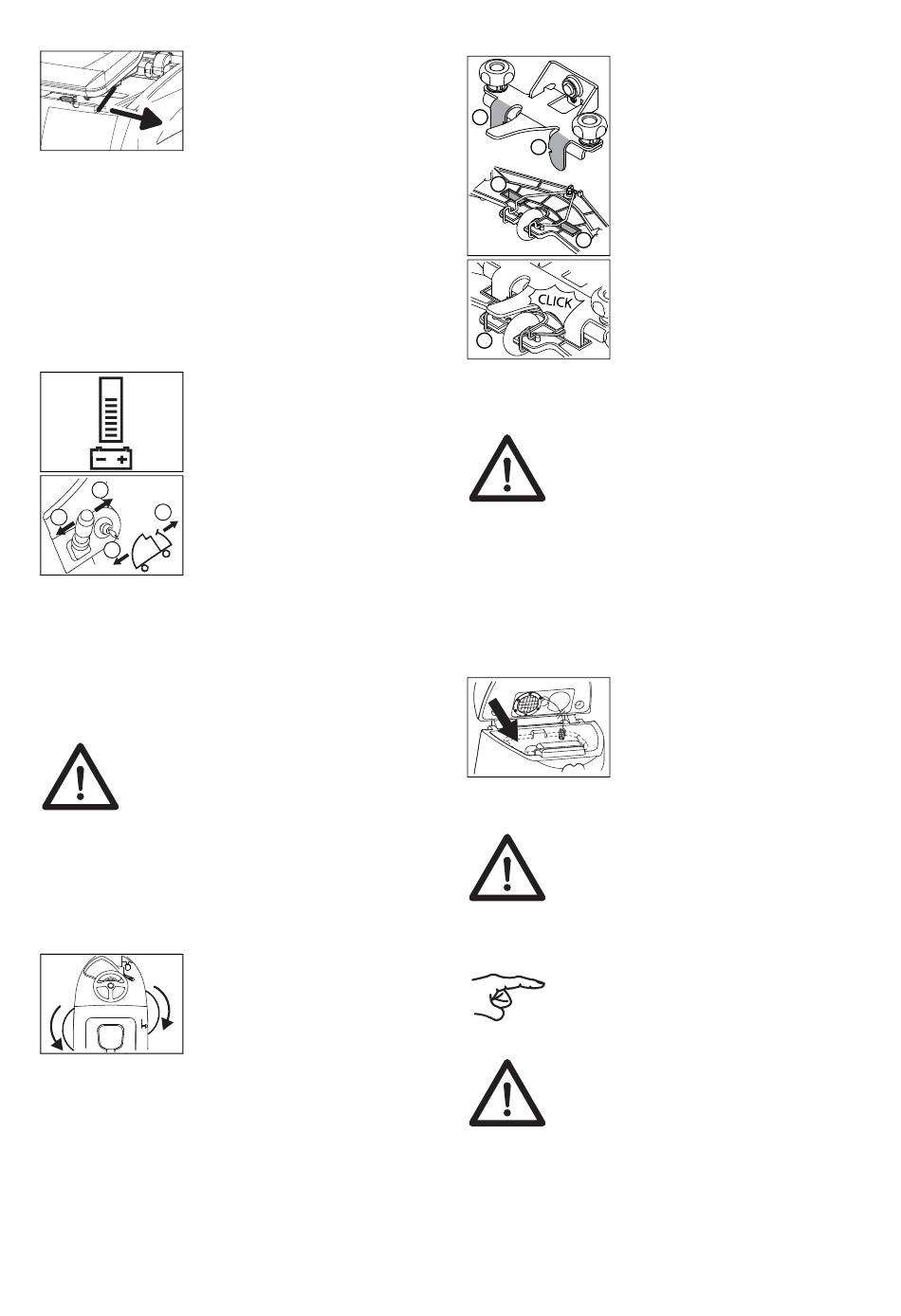 CLICK