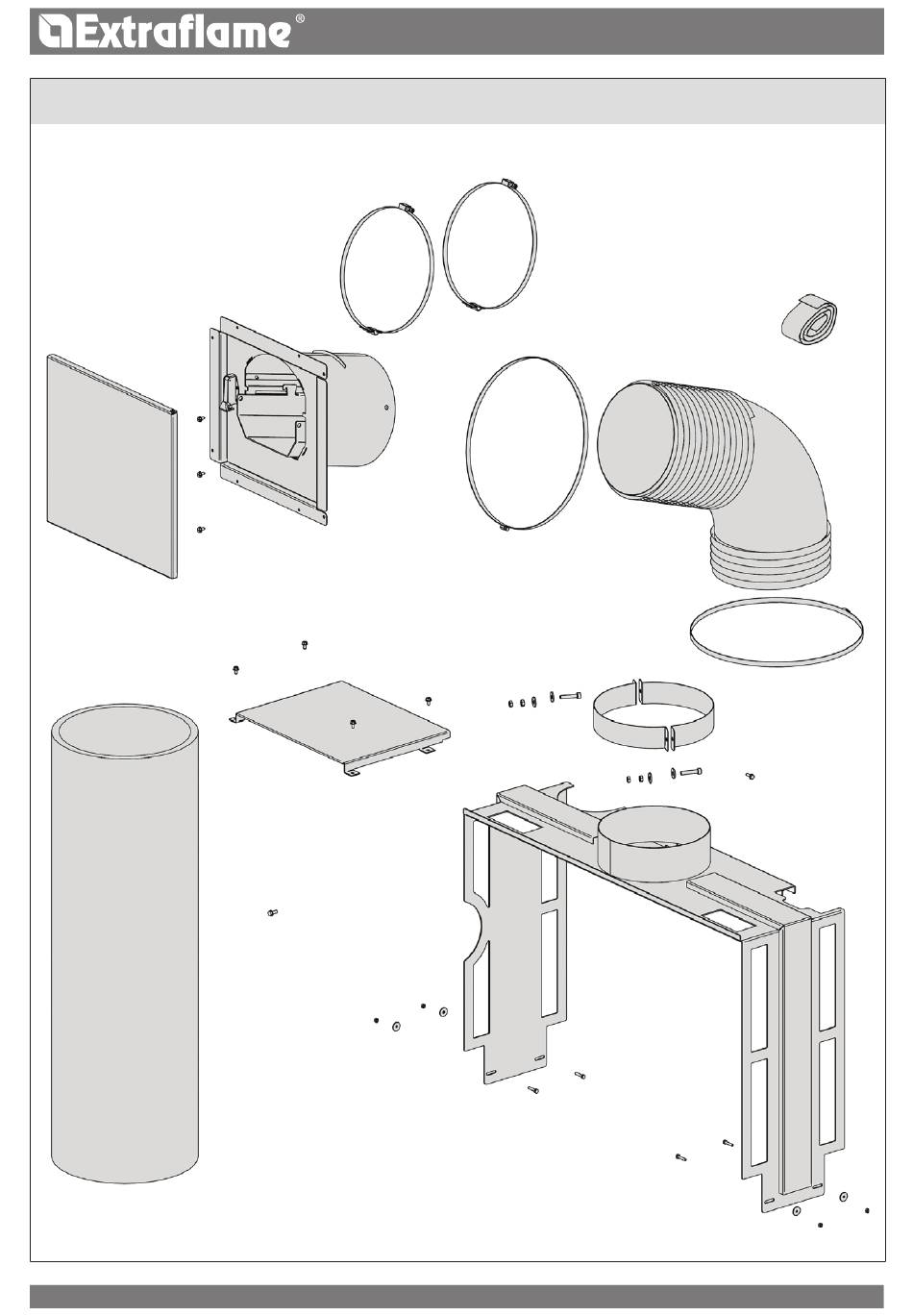 Extraflame®