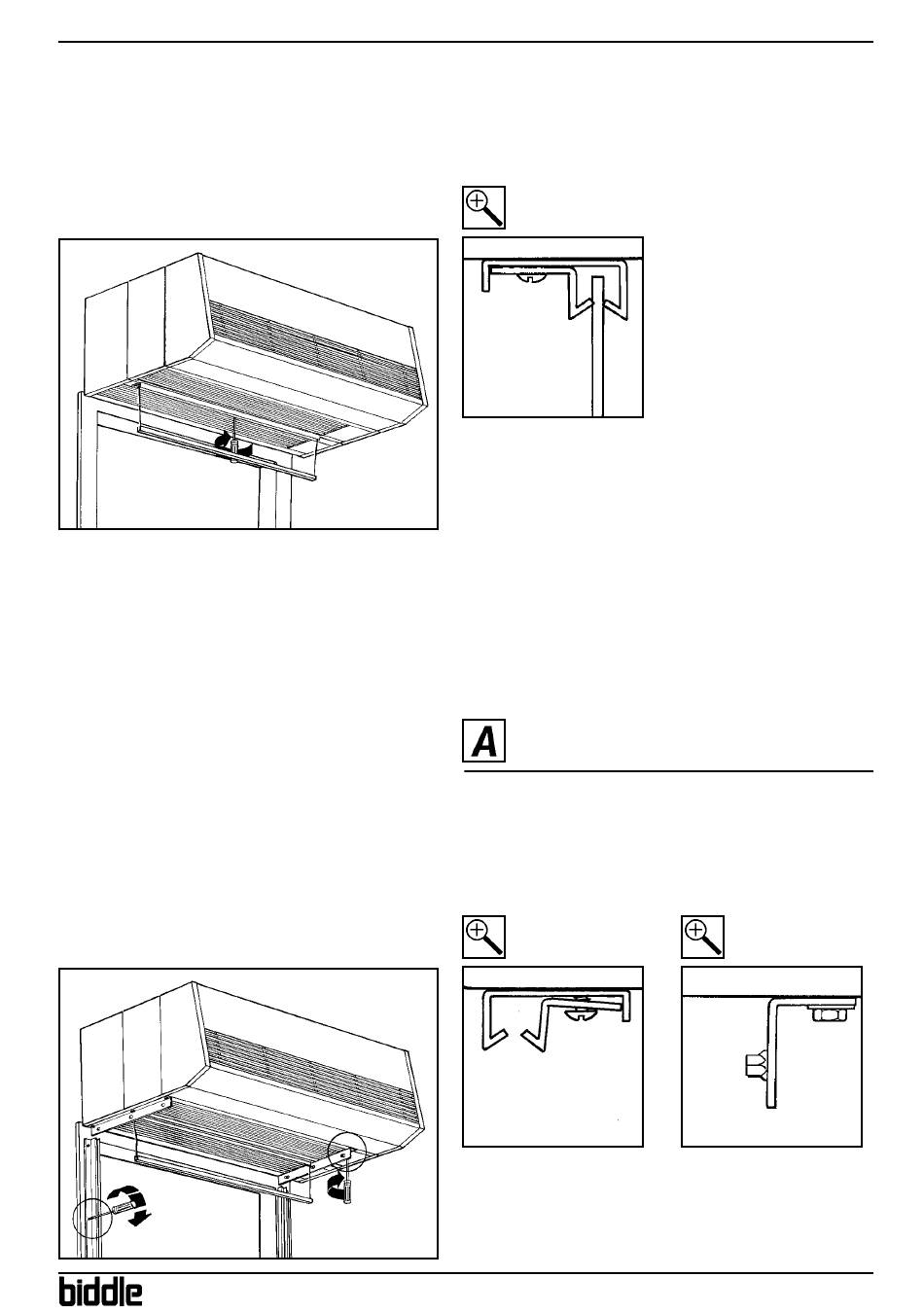 A

biddle