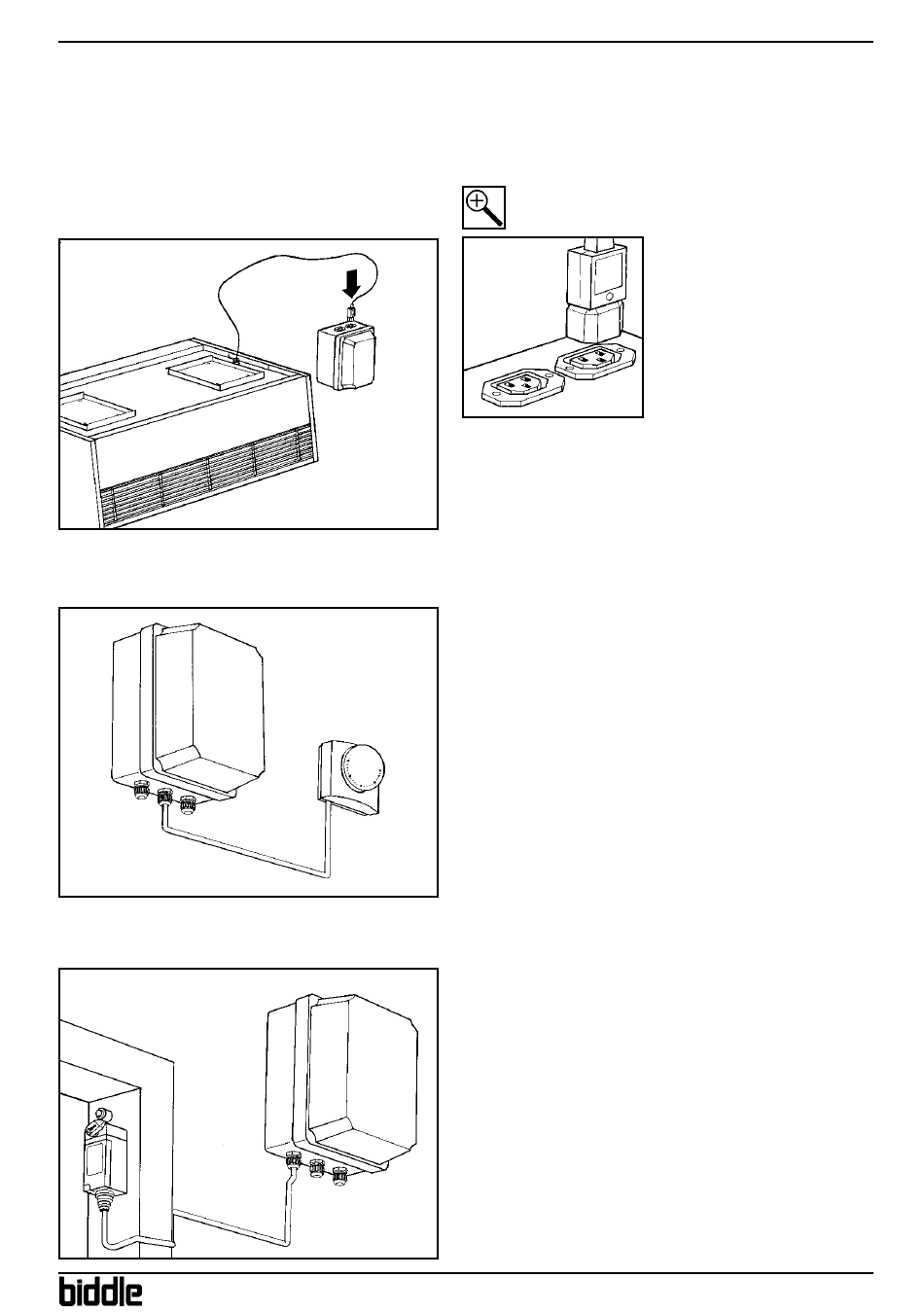 biddle