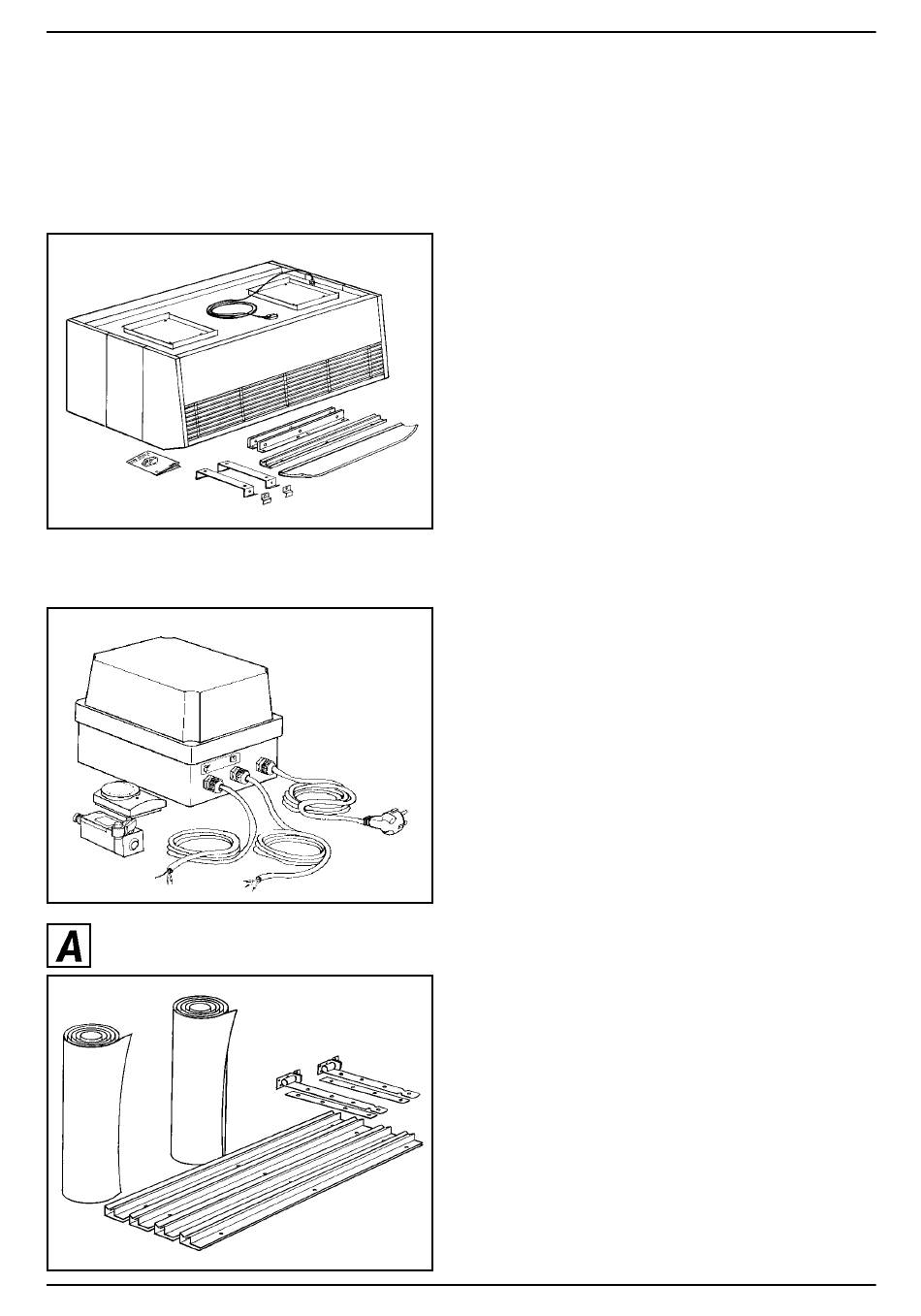 A