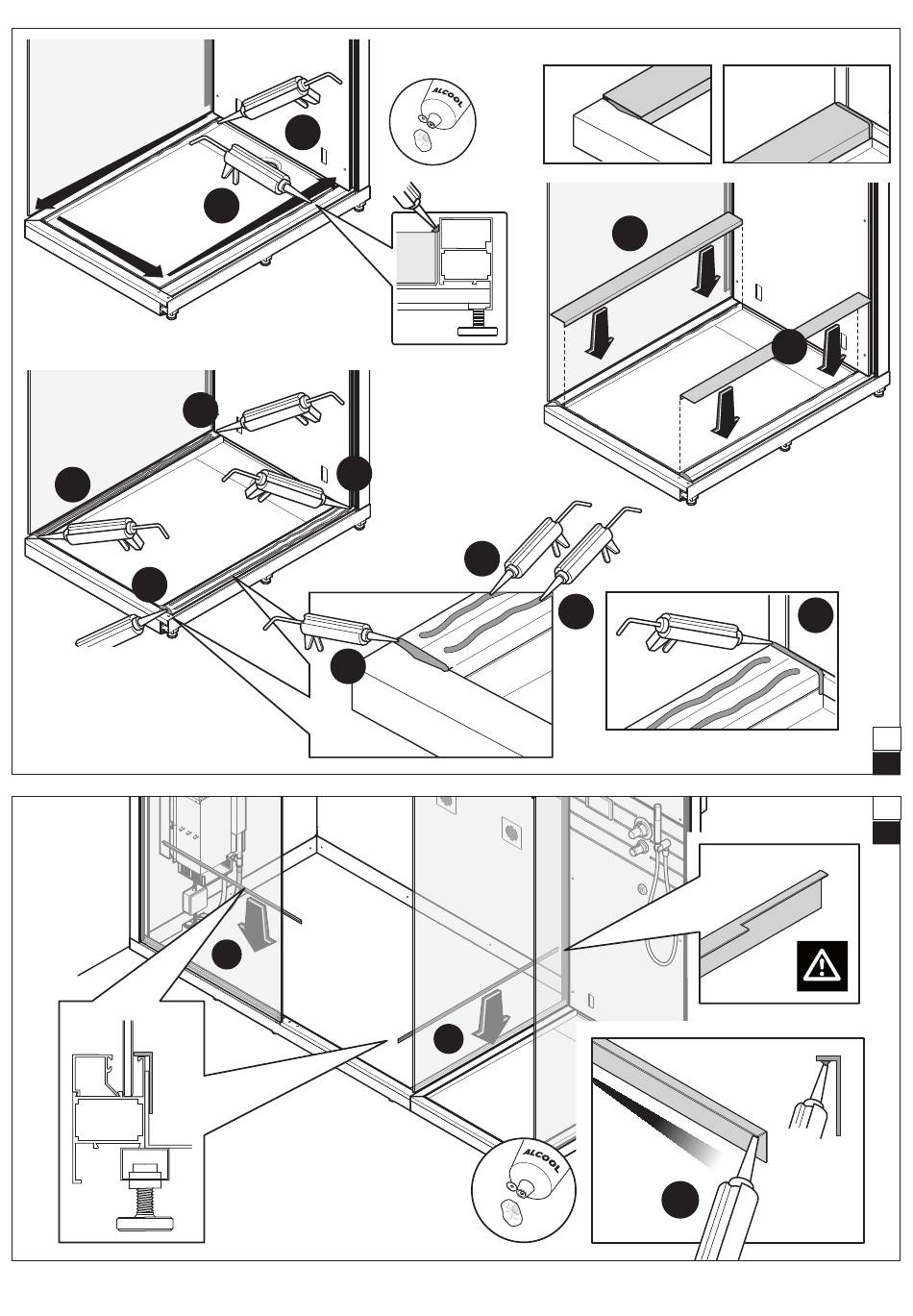 ALCOOL

ALCOOL