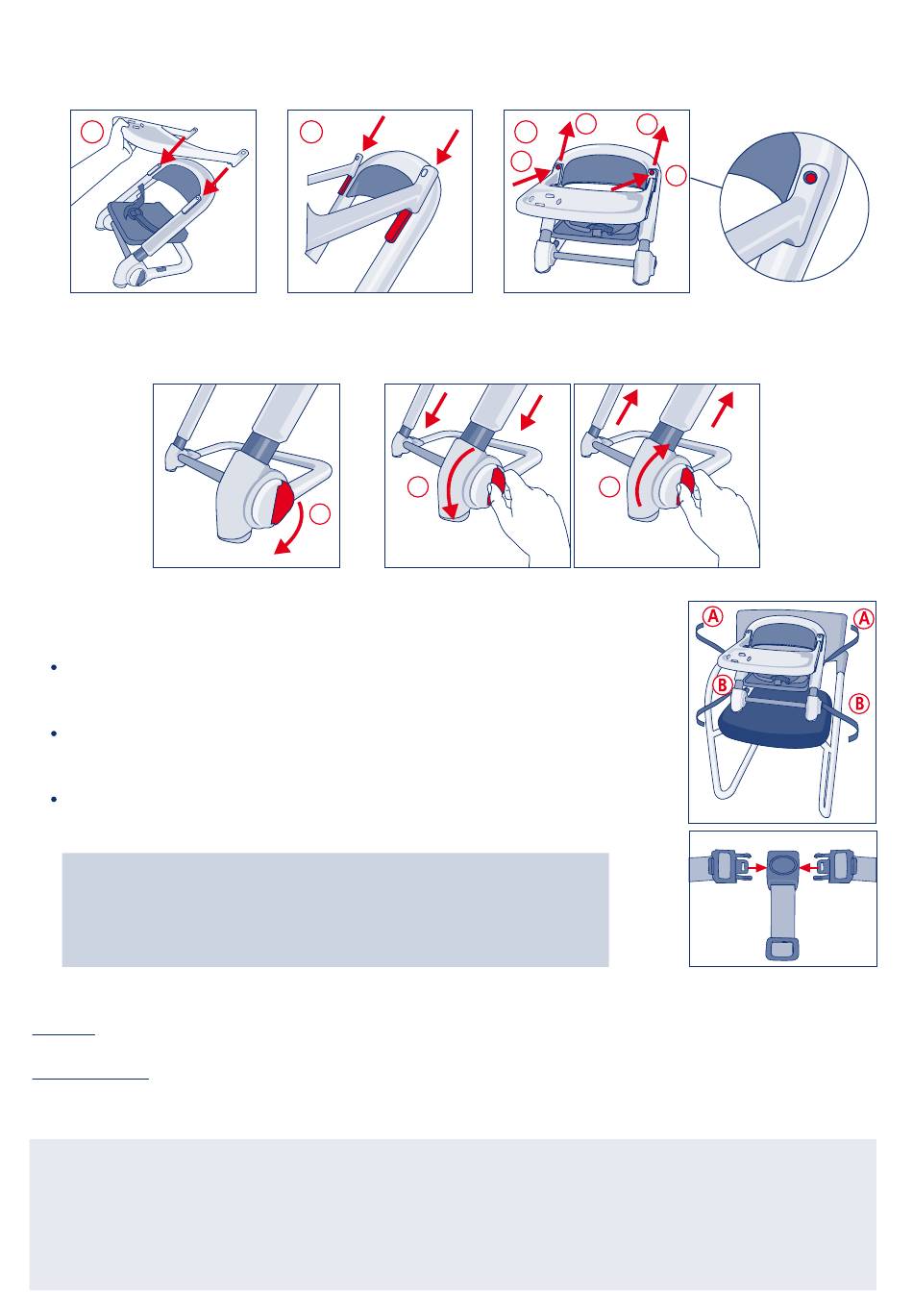 A

A

B

B