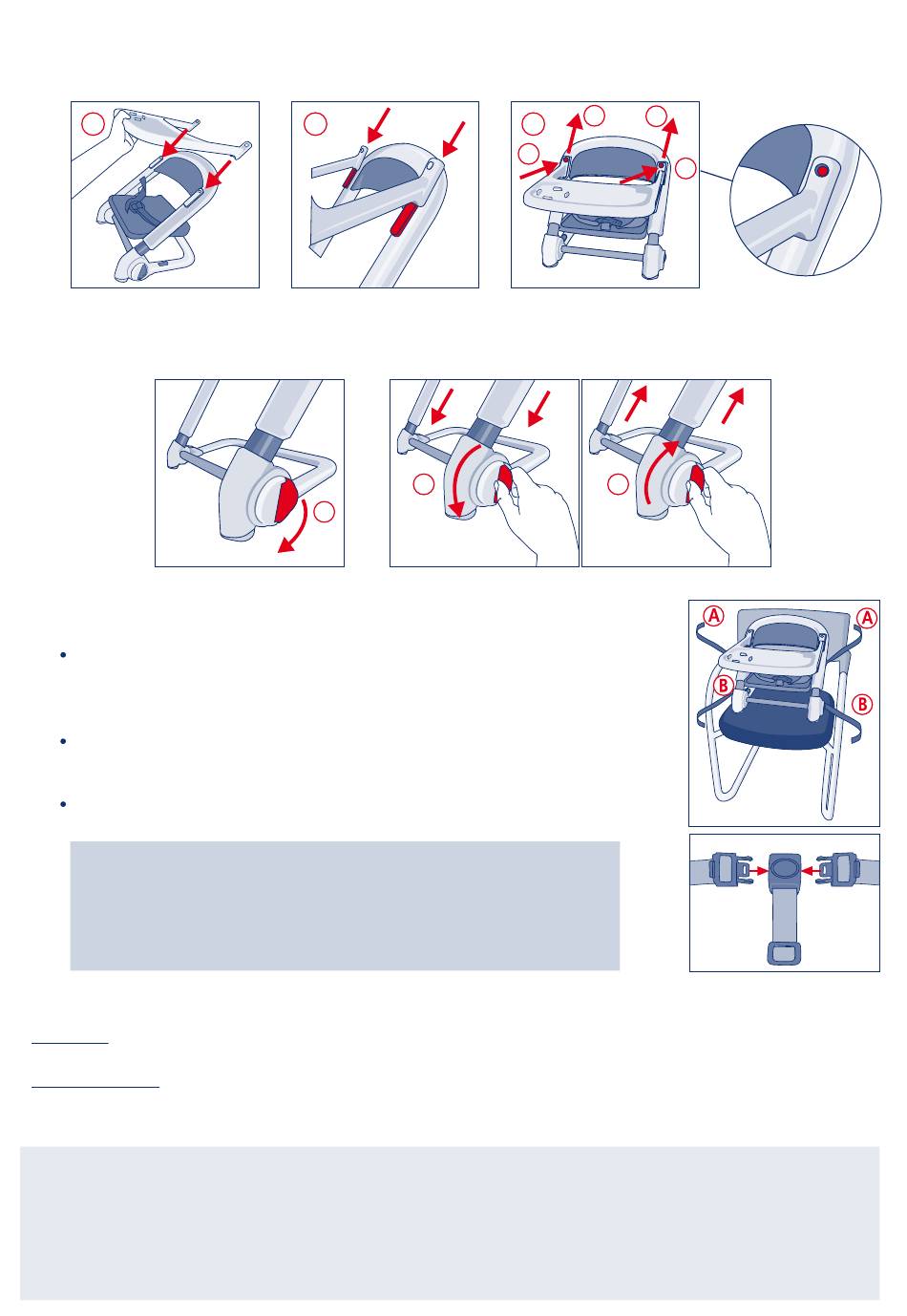 A
A
B
B